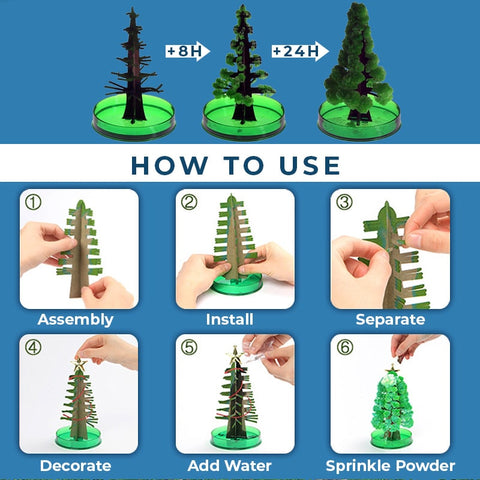 +8H

+24H

HOW TO USE

①
Assembly

②
Install

③
Separate

④
Decorate

⑤
Add Water

⑥
Sprinkle Powder