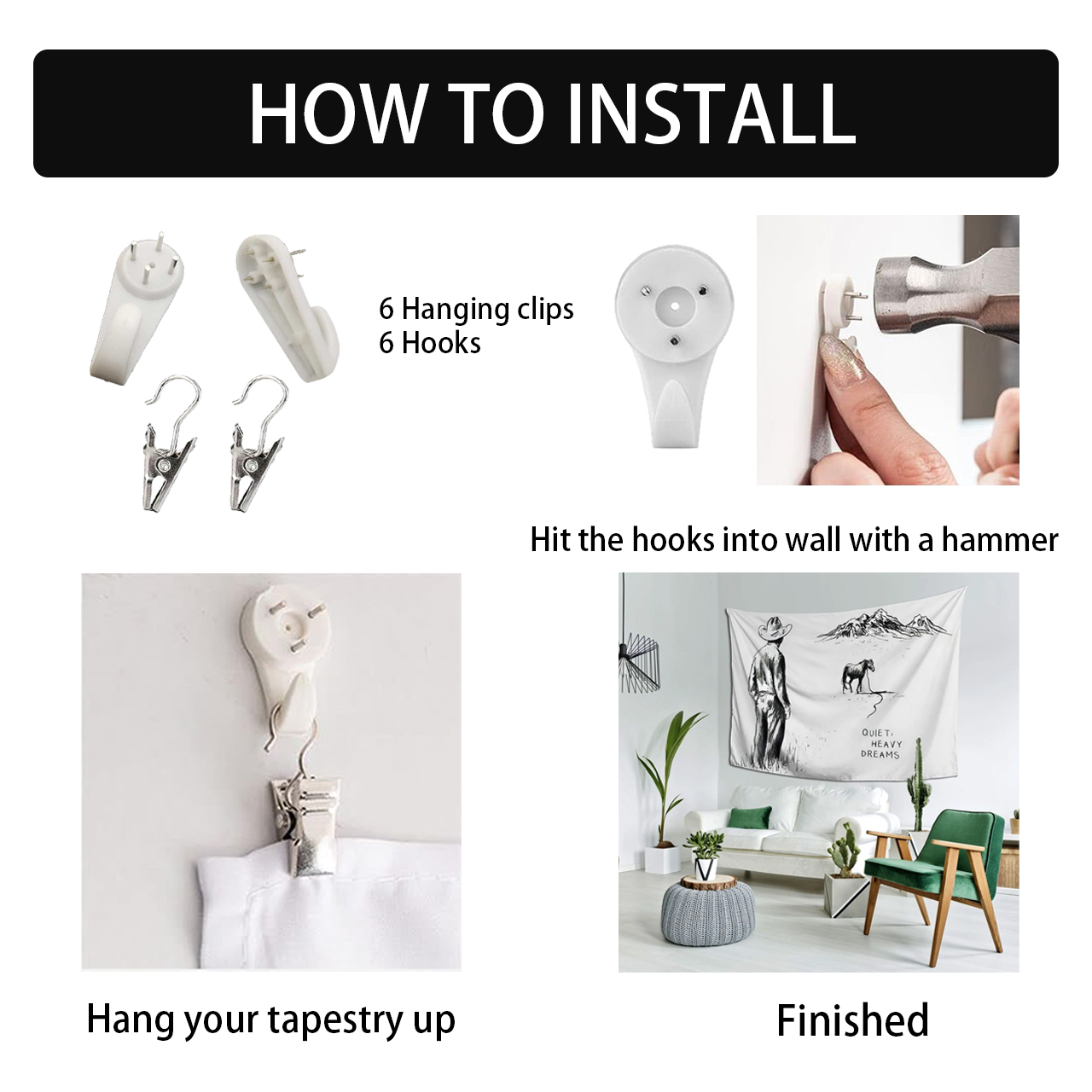 HOW TO INSTALL

6 Hanging clips
6 Hooks

Hit the hooks into wall with a hammer

QUIET, HEAVY DREAMS

Hang your tapestry up

Finished