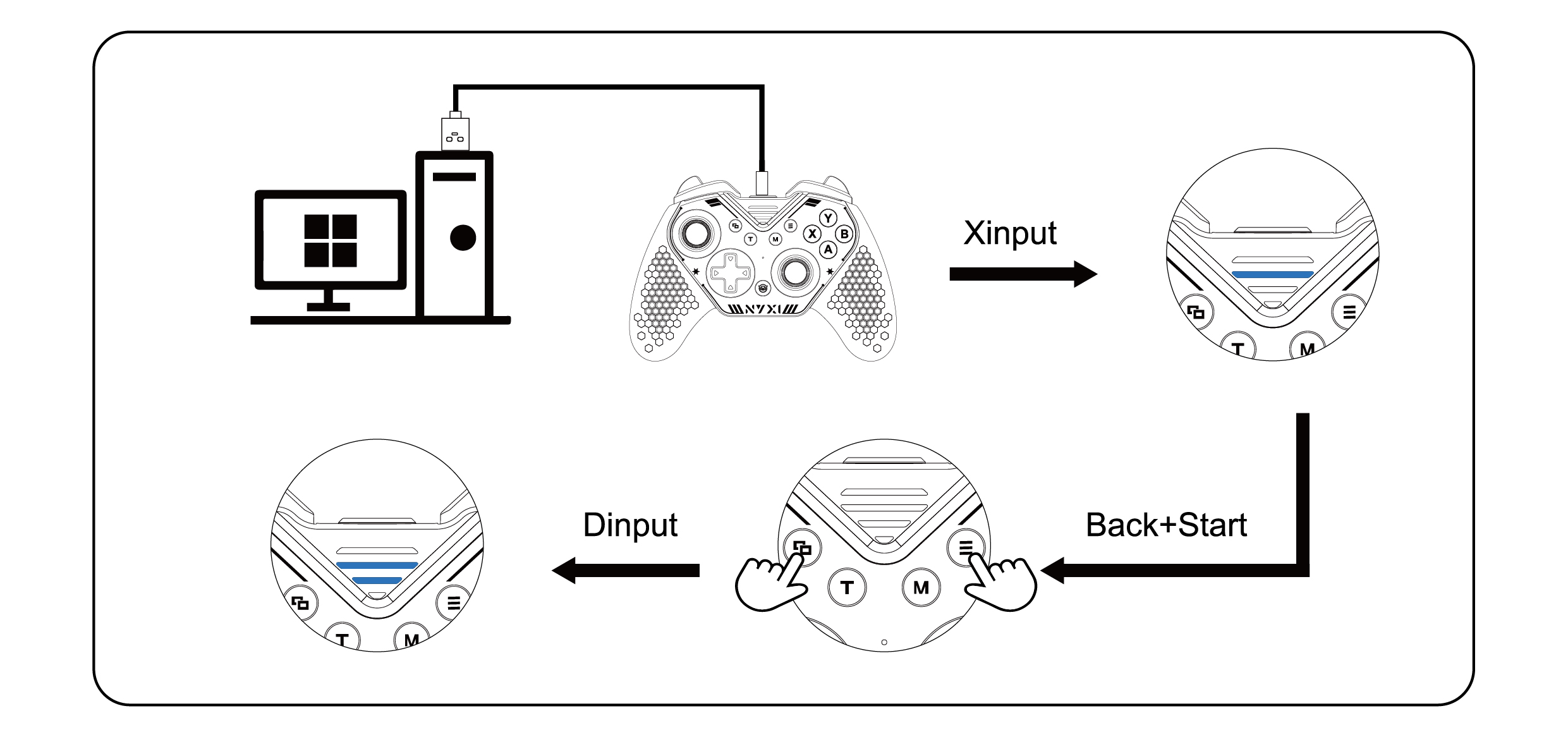 Y
X
B
A
T
M
NYXI
Xinput
T
M
Back+Start
T
M
Dinput
T
M