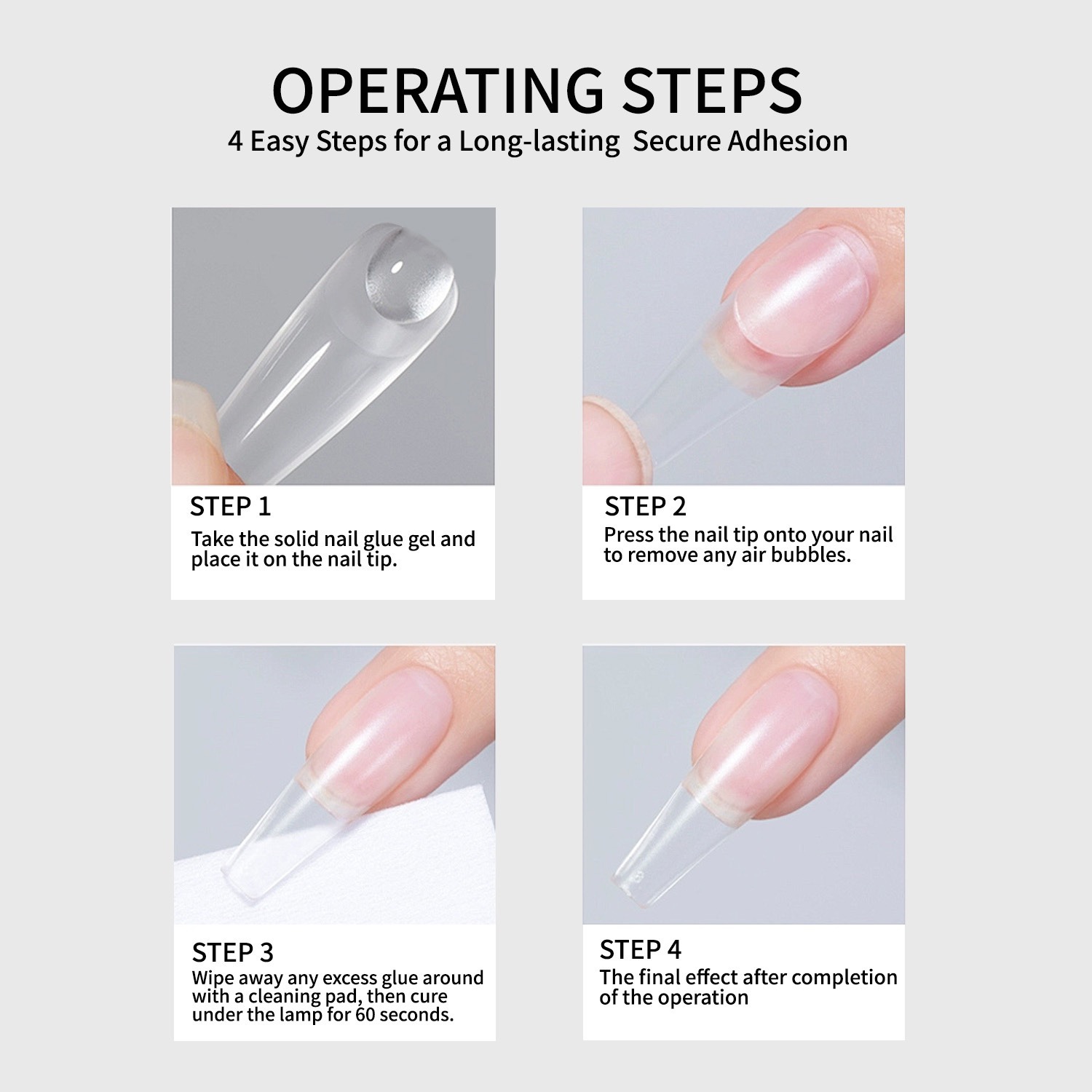 OPERATING STEPS
4 Easy Steps for a Long-lasting  Secure Adhesion

STEP 1
Take the solid nail glue gel and place it on the nail tip.

STEP 2
Press the nail tip onto your nail to remove any air bubbles.

STEP 3
Wipe away any excess glue around with a cleaning pad, then cure under the lamp for 60 seconds.

STEP 4
The final effect after completion of the operation