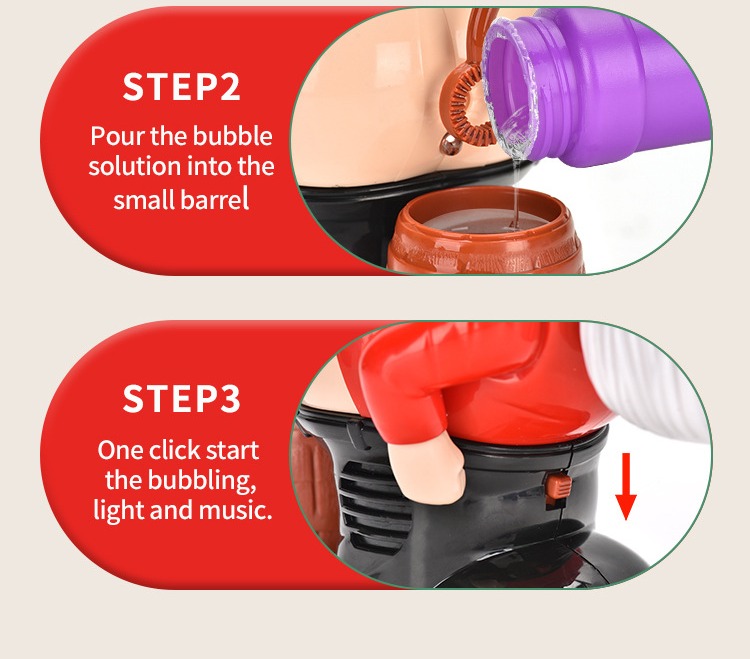 STEP2

Pour the bubble solution into the small barrel

STEP3

One click start the bubbling, light and music.