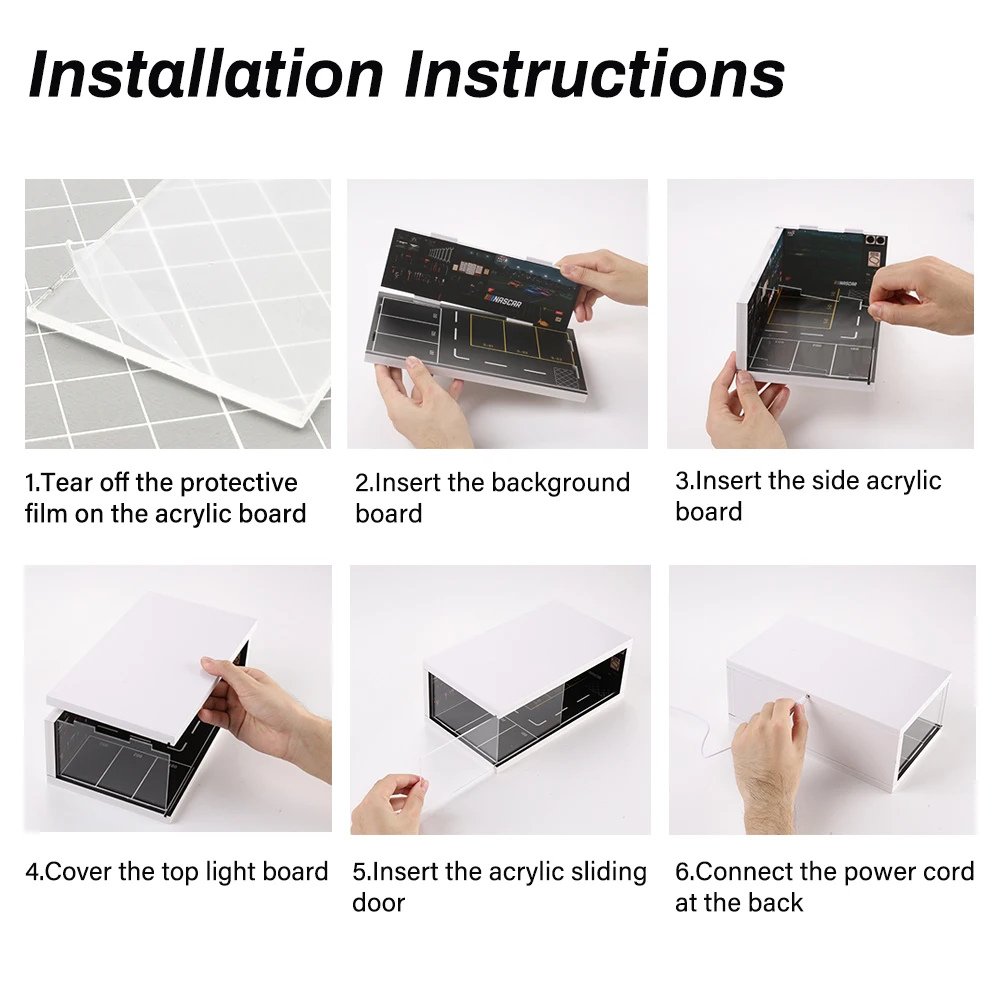 Installation Instructions

NASCAR

NASCAR

1.Tear off the protective film on the acrylic board

2.Insert the background board

3.Insert the side acrylic board

4.Cover the top light board

5.Insert the acrylic sliding door

6.Connect the power cord at the back