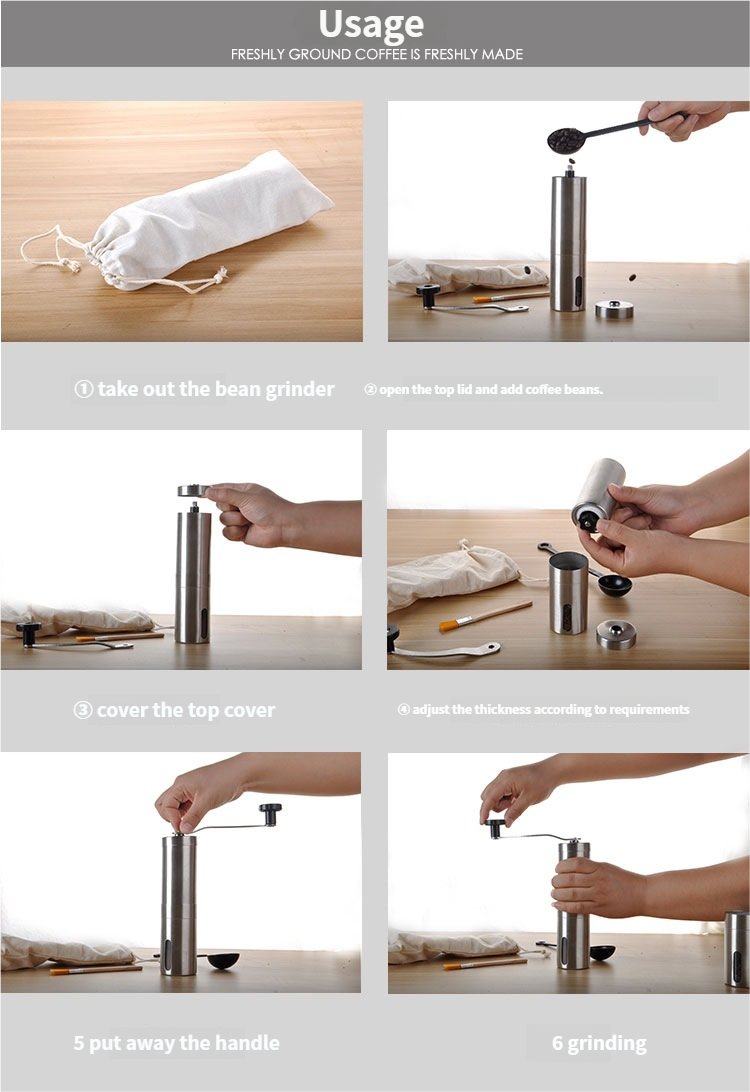 Usage
FRESHLY GROUND COFFEE IS FRESHLY MADE

① take out the bean grinder

② open the top lid and add coffee beans.

③ cover the top cover

④ adjust the thickness according to requirements

5 put away the handle

6 grinding