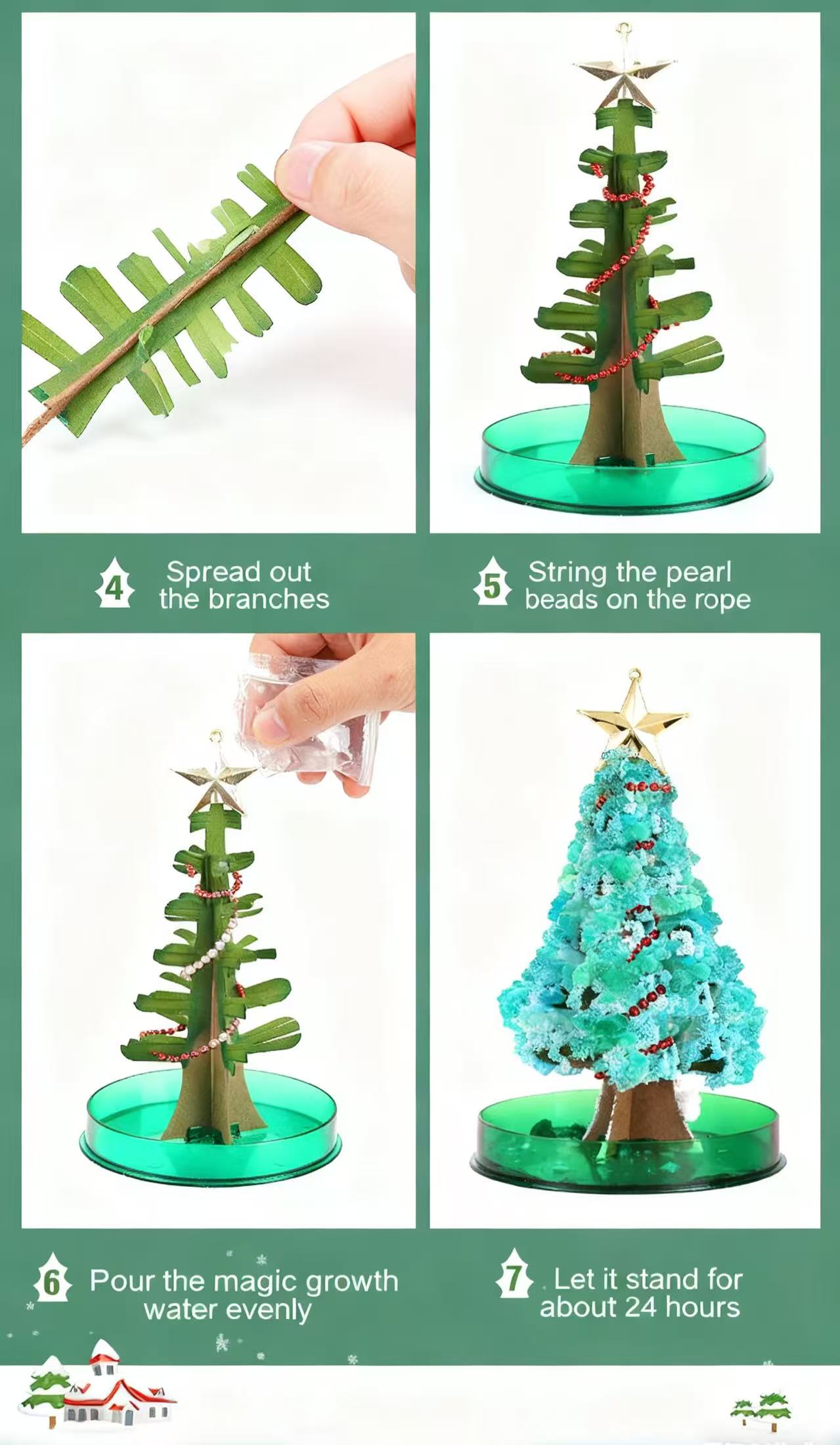 4 Spread out the branches

5 String the pearl beads on the rope

6 Pour the magic growth water evenly

7 Let it stand for about 24 hours