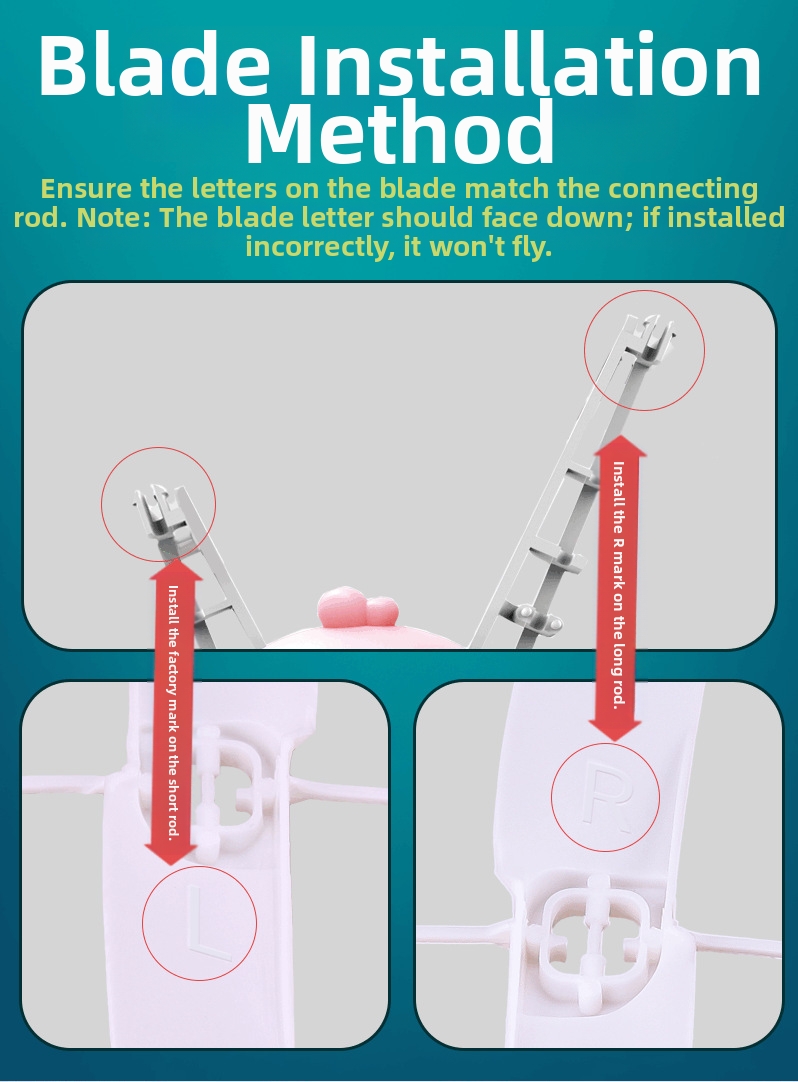 Blade Installation Method

Ensure the letters on the blade match the connecting rod. Note: The blade letter should face down; if installed incorrectly, it won't fly.

Install the factory mark on the short rod.

Install the R mark on the long rod.

L

R