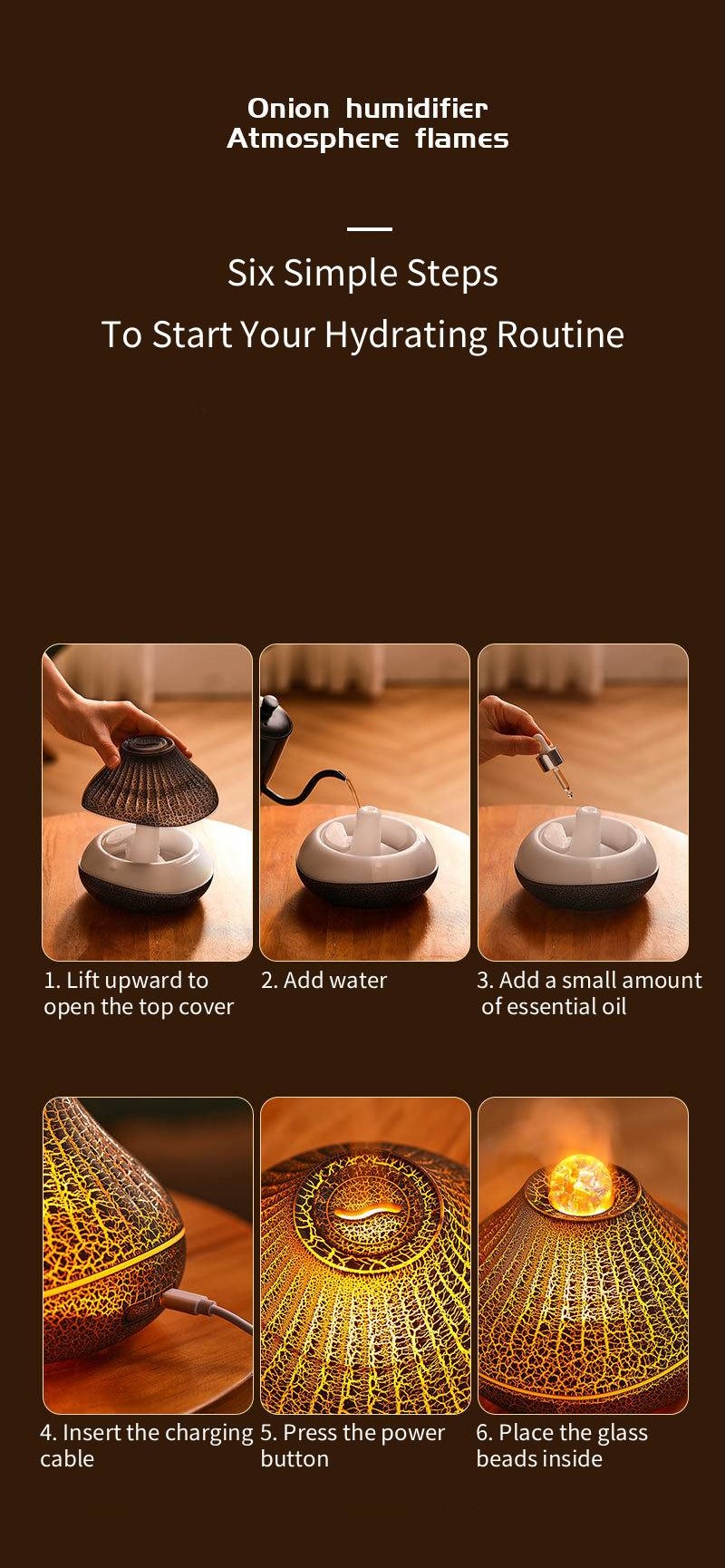 Onion humidifier
Atmosphere flames

Six Simple Steps
To Start Your Hydrating Routine

1. Lift upward to open the top cover

2. Add water

3. Add a small amount of essential oil

4. Insert the charging cable

5. Press the power button

6. Place the glass beads inside