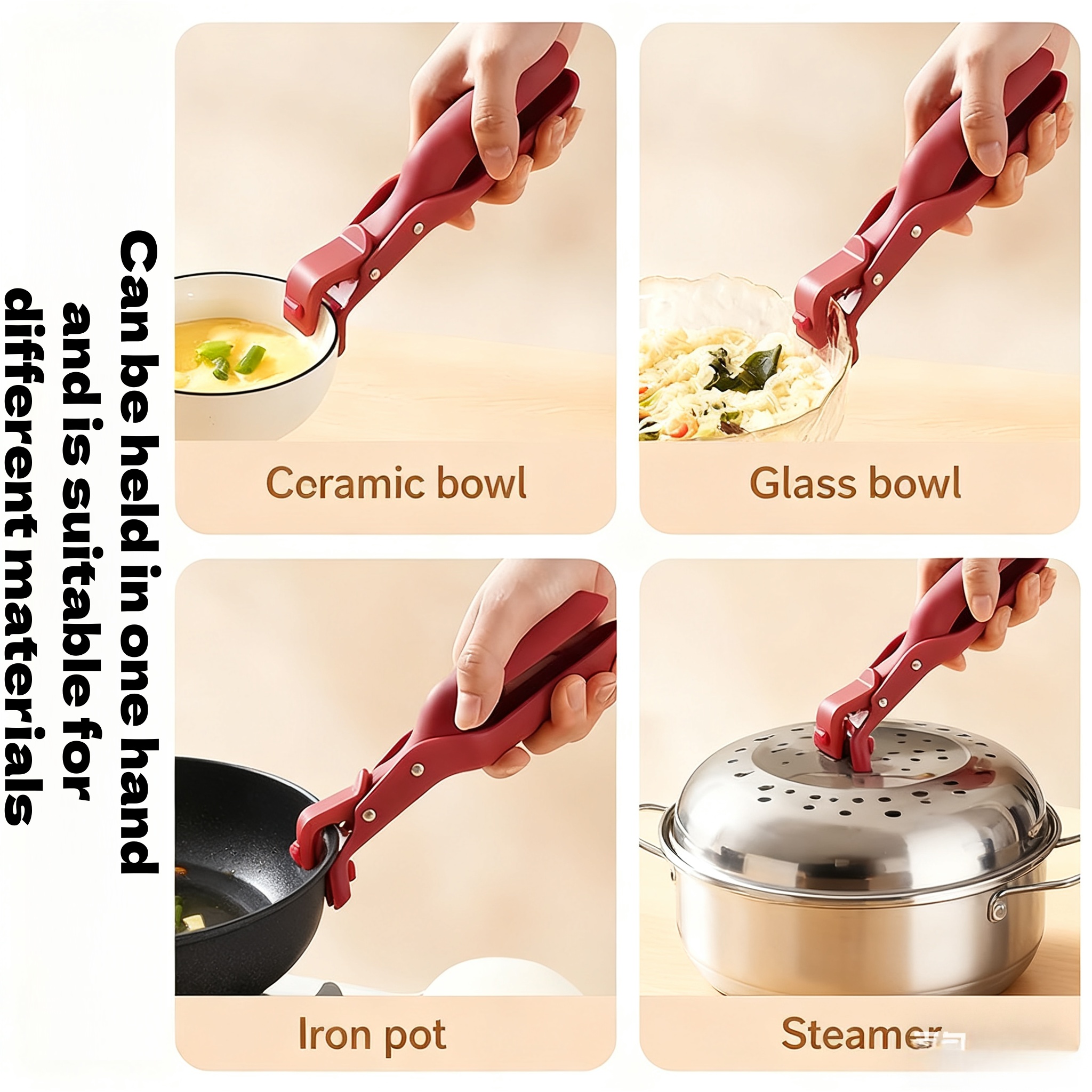 Can be held in one hand and is suitable for different materials

Ceramic bowl

Glass bowl

Iron pot

Steamer