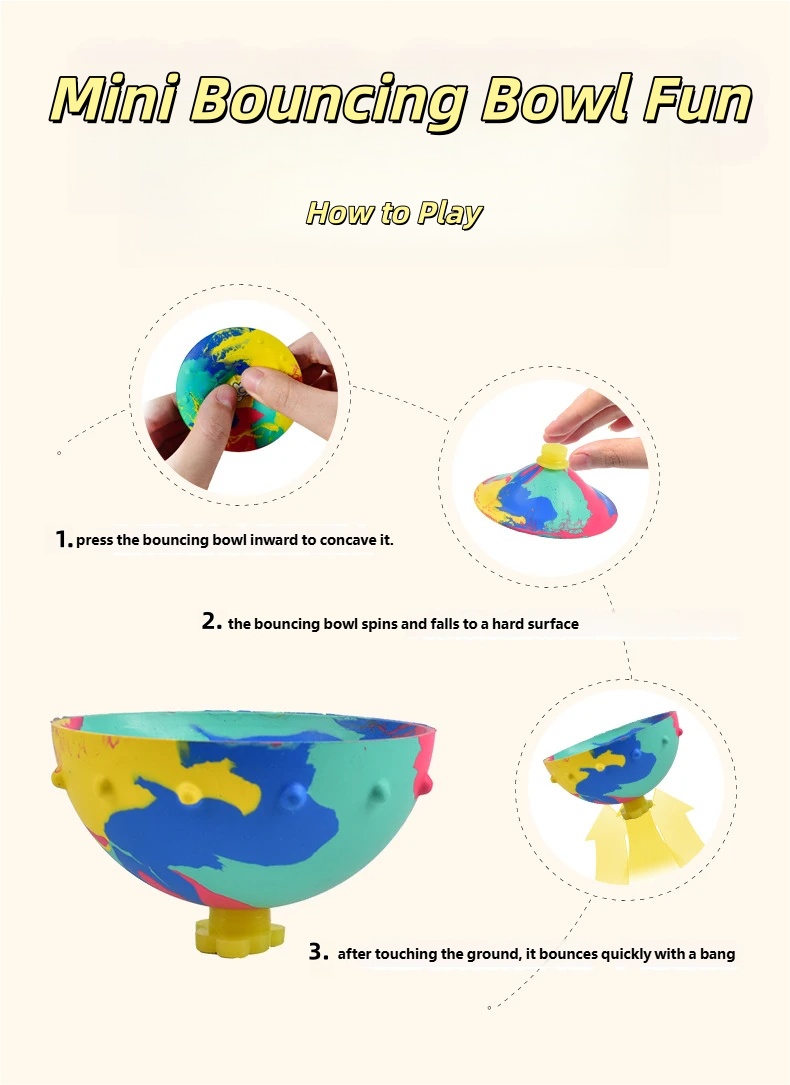 Mini Bouncing Bowl Fun

How to Play

1. press the bouncing bowl inward to concave it.

2. the bouncing bowl spins and falls to a hard surface

3. after touching the ground, it bounces quickly with a bang