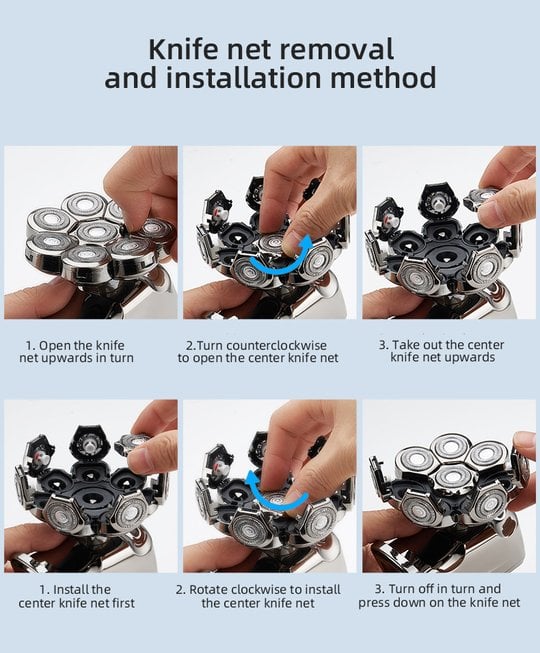 Knife net removal and installation method

1. Open the knife net upwards in turn

2.Turn counterclockwise to open the center knife net

3. Take out the center knife net upwards

1. Install the center knife net first

2. Rotate clockwise to install the center knife net

3. Turn off in turn and press down on the knife net