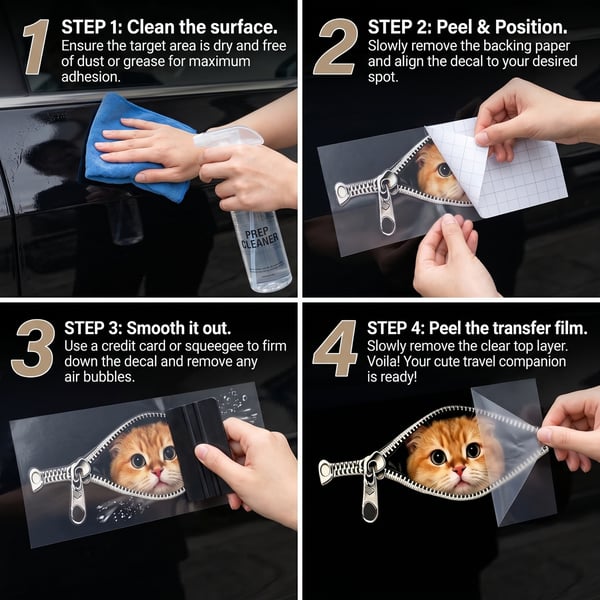 1 STEP 1: Clean the surface.
Ensure the target area is dry and free of dust or grease for maximum adhesion.

PREP CLEANER

2 STEP 2: Peel & Position.
Slowly remove the backing paper and align the decal to your desired spot.

3 STEP 3: Smooth it out.
Use a credit card or squeegee to firm down the decal and remove any air bubbles.

4 STEP 4: Peel the transfer film.
Slowly remove the clear top layer. Voila! Your cute travel companion is ready!