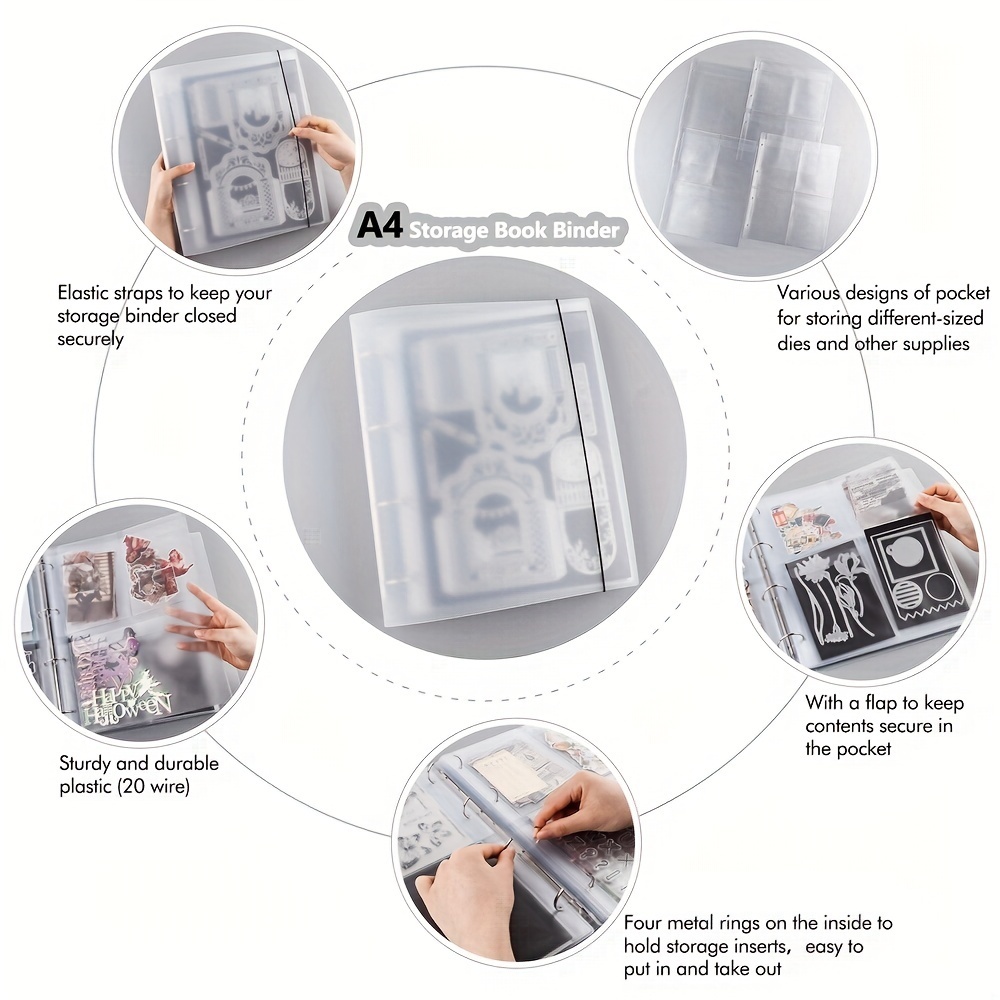 A4 Storage Book Binder

Elastic straps to keep your storage binder closed securely

Various designs of pocket for storing different-sized dies and other supplies

HAPPY HALLOWEEN

Sturdy and durable plastic (20 wire)

With a flap to keep contents secure in the pocket

Four metal rings on the inside to hold storage inserts, easy to put in and take out