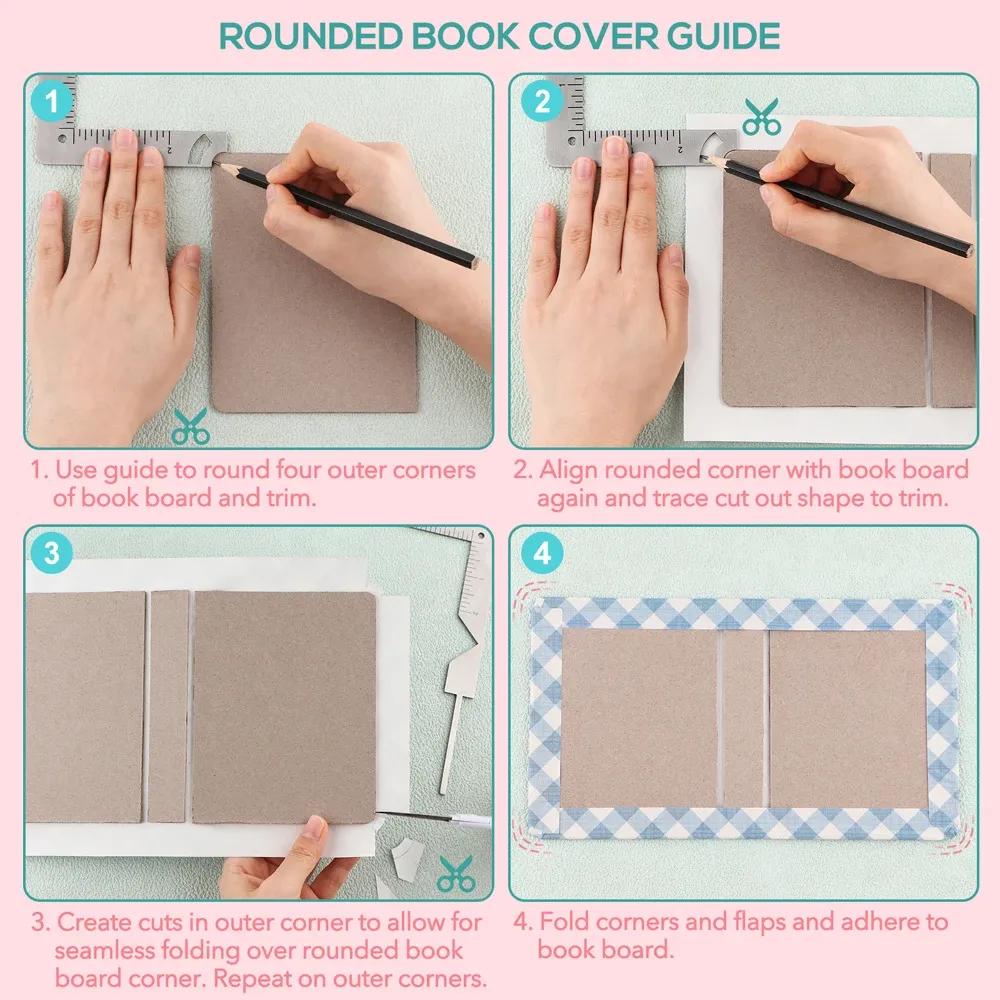 ROUNDED BOOK COVER GUIDE

1

2

1. Use guide to round four outer corners of book board and trim.

2. Align rounded corner with book board again and trace cut out shape to trim.

3

4

3. Create cuts in outer corner to allow for seamless folding over rounded book board corner. Repeat on outer corners.

4. Fold corners and flaps and adhere to book board.