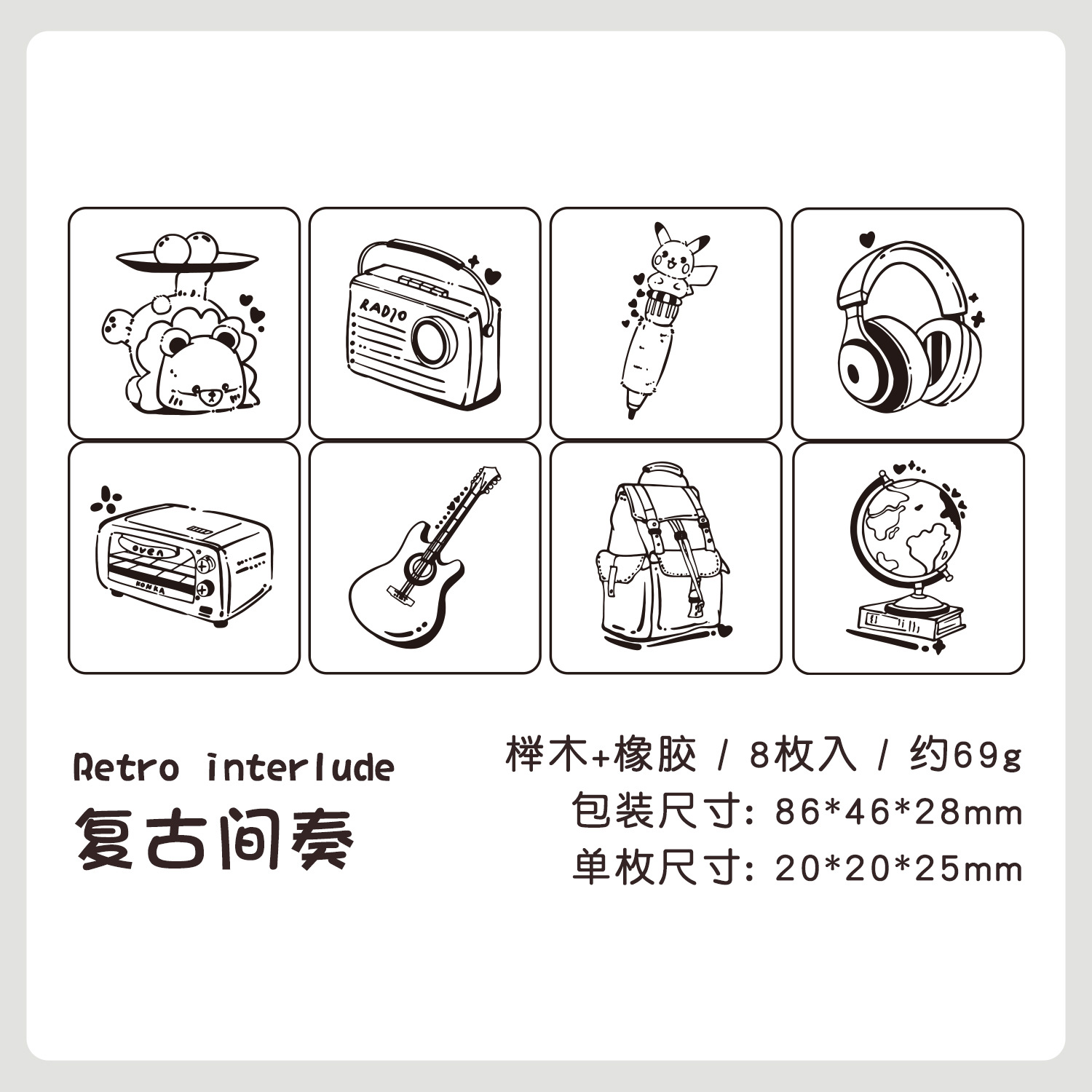 RADIO

oven

KONKA

Retro interlude
复古间奏

榉木+橡胶 / 8枚入 / 约69g
包装尺寸: 86*46*28mm
单枚尺寸: 20*20*25mm