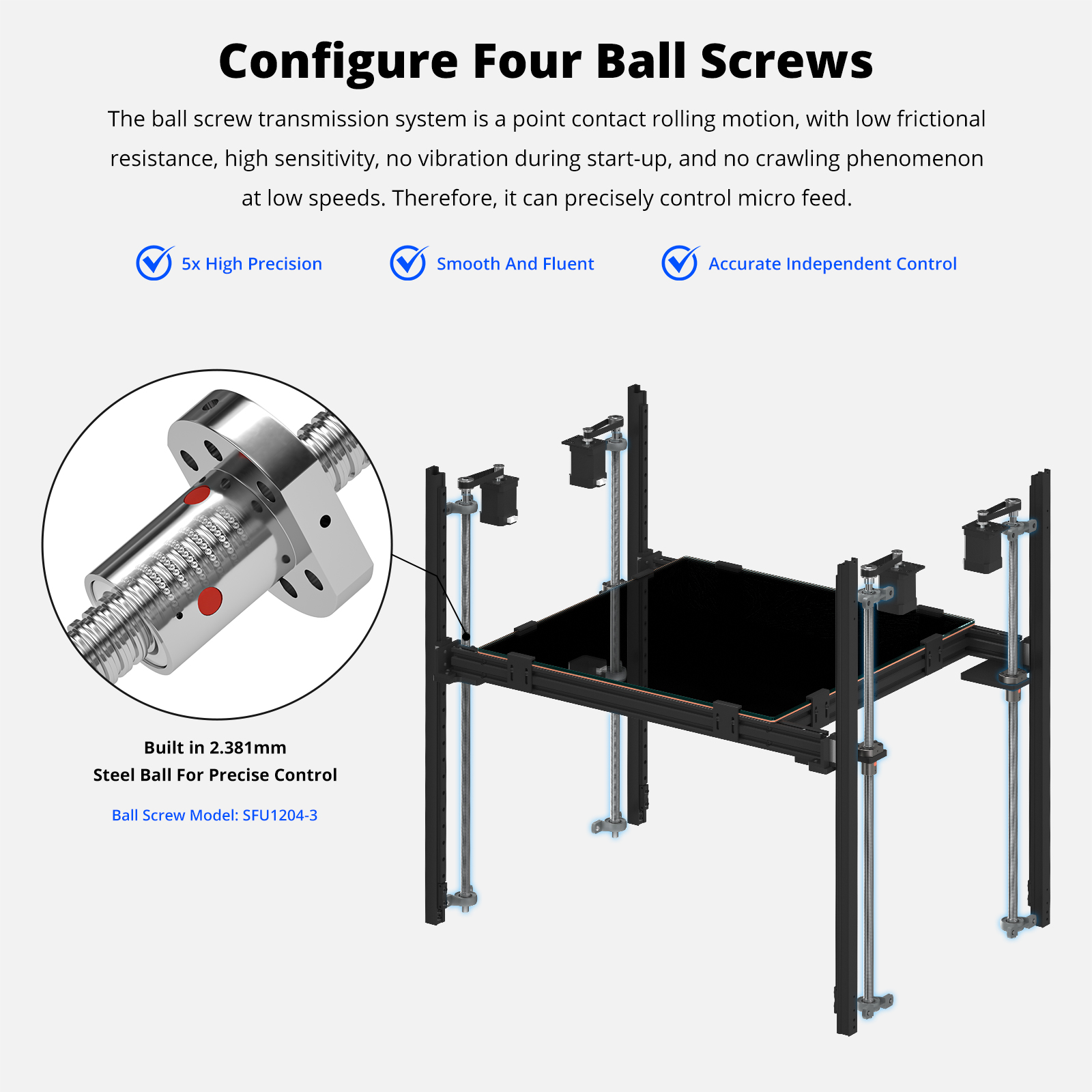 Configure Four Ball Screws

The ball screw transmission system is a point contact rolling motion, with low frictional resistance, high sensitivity, no vibration during start-up, and no crawling phenomenon at low speeds. Therefore, it can precisely control micro feed.

5x High Precision

Smooth And Fluent

Accurate Independent Control

Built in 2.381mm
Steel Ball For Precise Control

Ball Screw Model: SFU1204-3