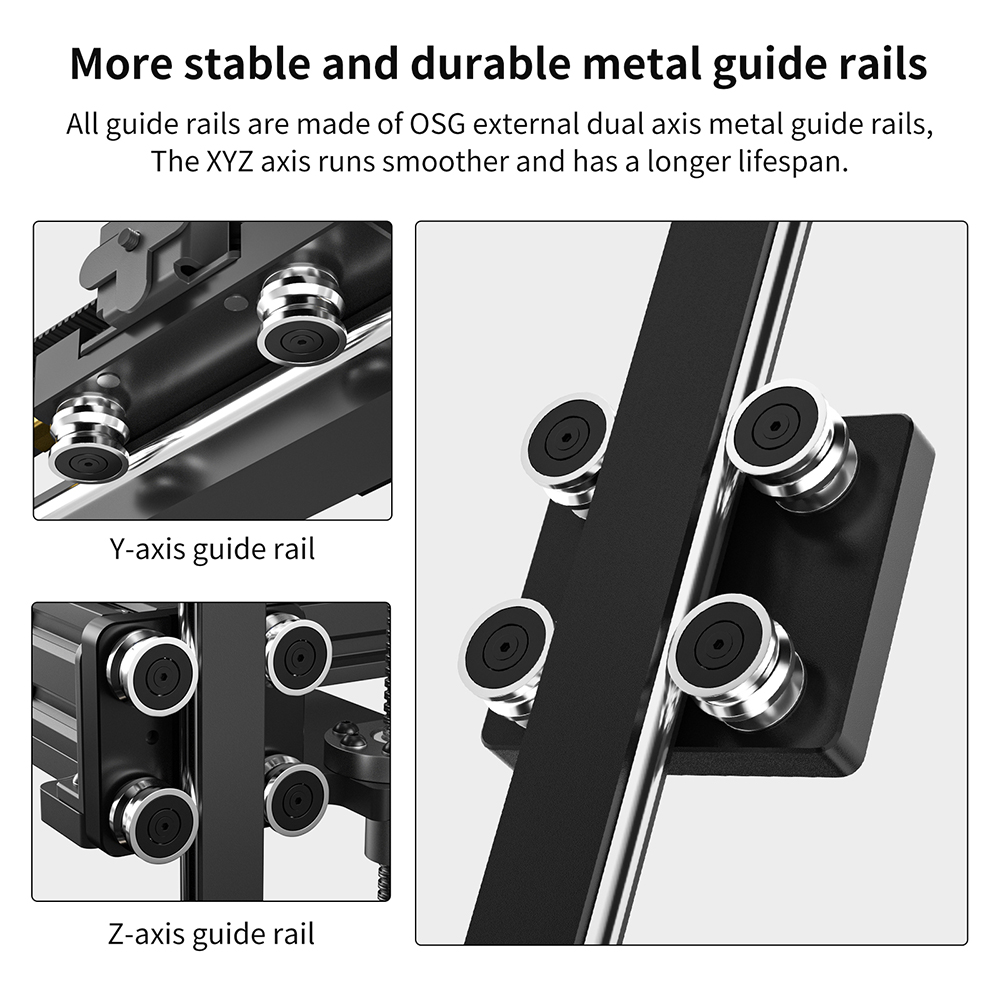 More stable and durable metal guide rails

All guide rails are made of OSG external dual axis metal guide rails, The XYZ axis runs smoother and has a longer lifespan.

Y-axis guide rail

Z-axis guide rail