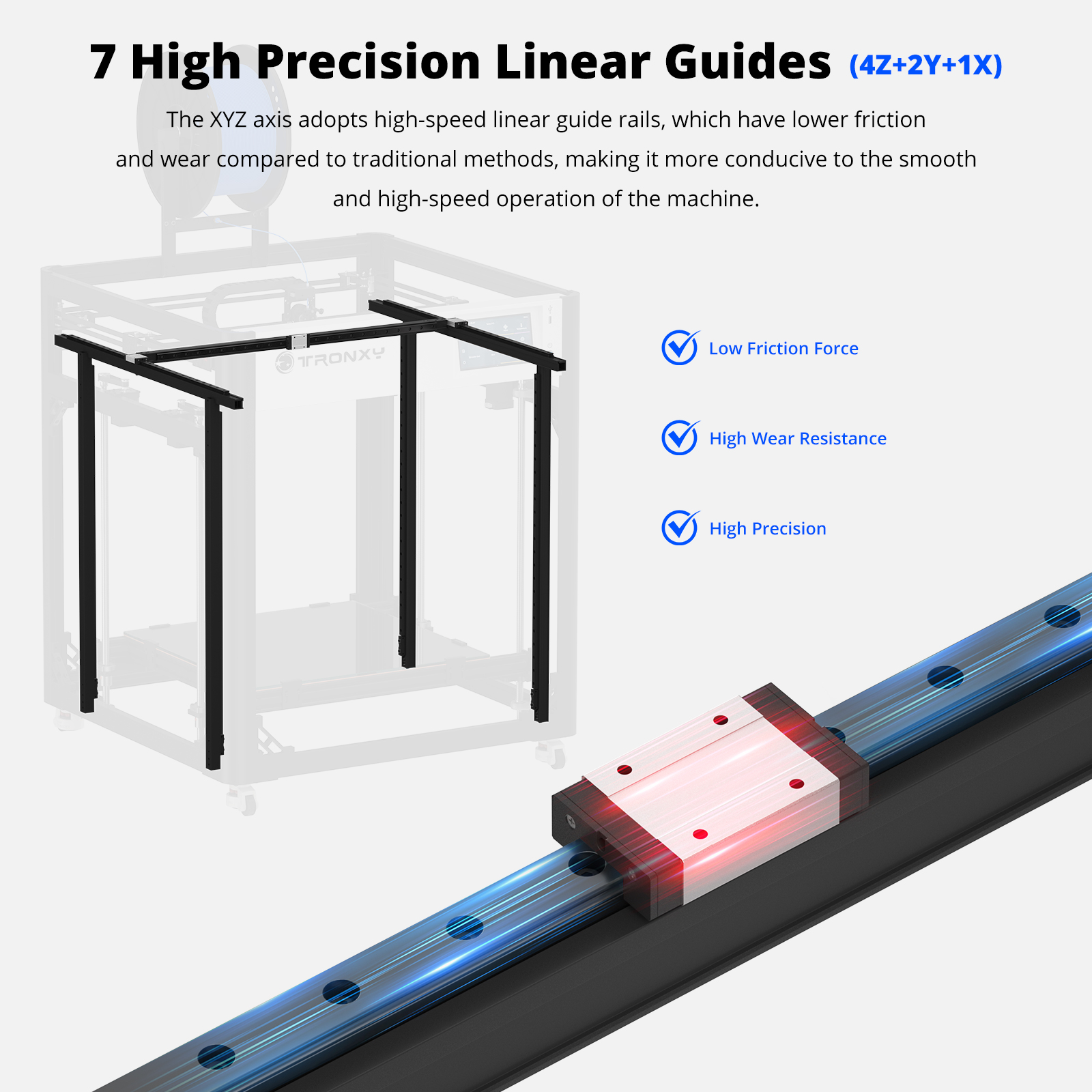 7 High Precision Linear Guides (4Z+2Y+1X)

The XYZ axis adopts high-speed linear guide rails, which have lower friction and wear compared to traditional methods, making it more conducive to the smooth and high-speed operation of the machine.

TRONXY

Low Friction Force

High Wear Resistance

High Precision