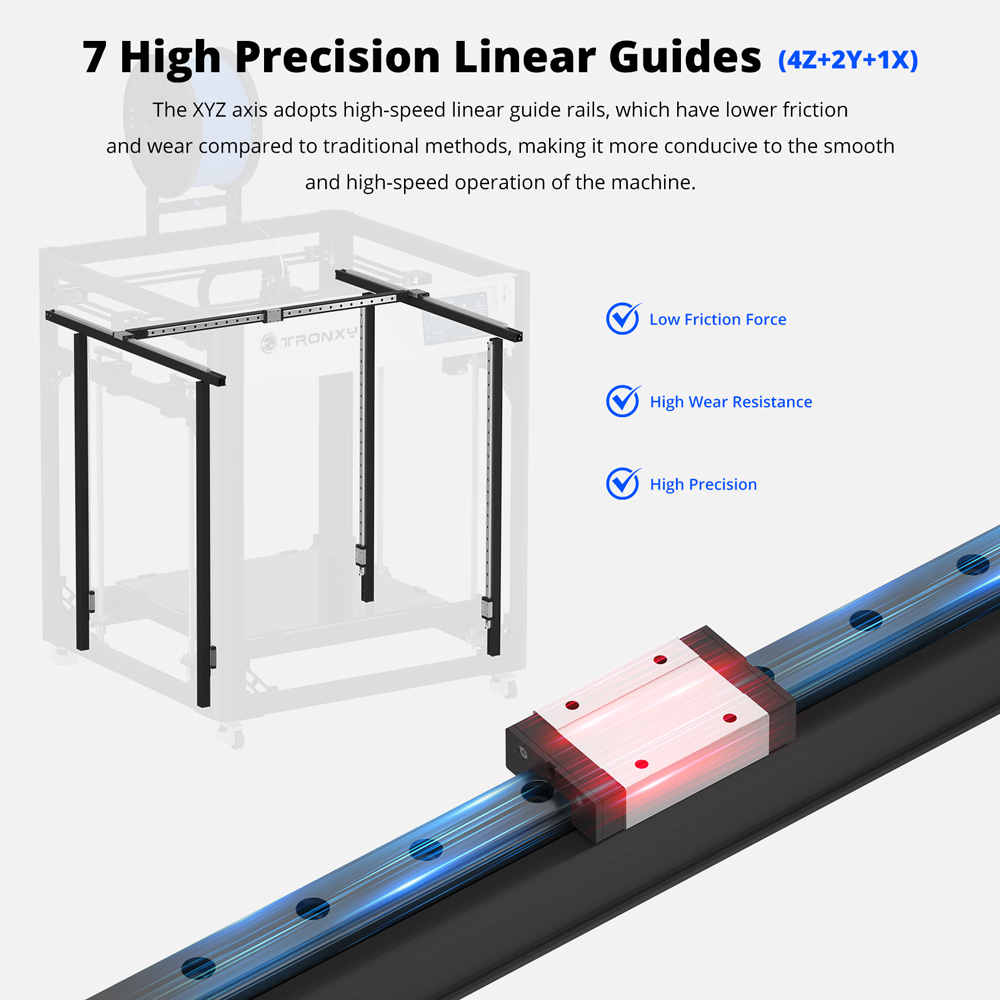 7 High Precision Linear Guides (4Z+2Y+1X)

The XYZ axis adopts high-speed linear guide rails, which have lower friction and wear compared to traditional methods, making it more conducive to the smooth and high-speed operation of the machine.

TRONXY

Low Friction Force

High Wear Resistance

High Precision