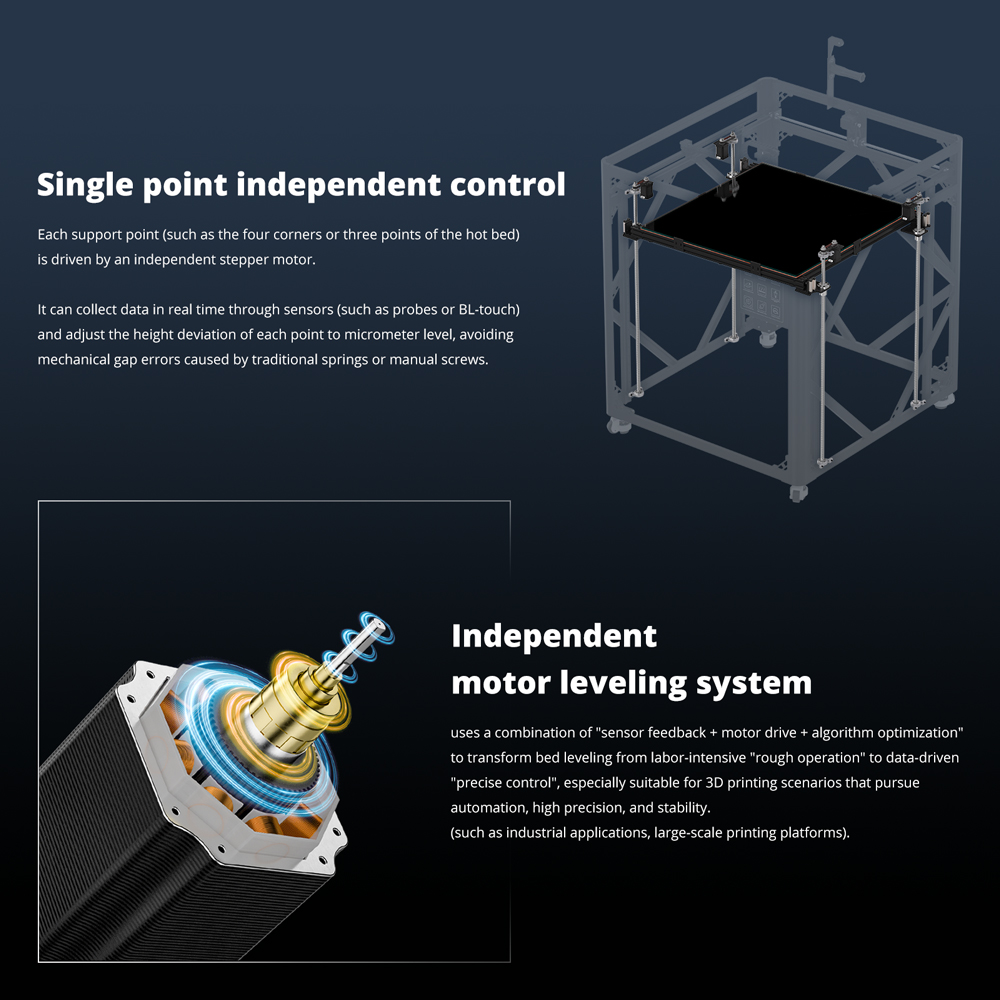 Single point independent control

Each support point (such as the four corners or three points of the hot bed) is driven by an independent stepper motor.

It can collect data in real time through sensors (such as probes or BL-touch) and adjust the height deviation of each point to micrometer level, avoiding mechanical gap errors caused by traditional springs or manual screws.

Independent motor leveling system

uses a combination of "sensor feedback + motor drive + algorithm optimization" to transform bed leveling from labor-intensive "rough operation" to data-driven "precise control", especially suitable for 3D printing scenarios that pursue automation, high precision, and stability.
(such as industrial applications, large-scale printing platforms).