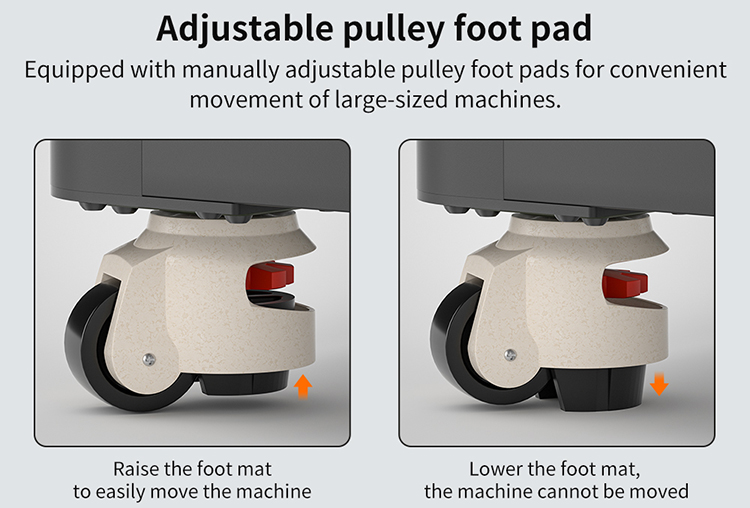 Adjustable pulley foot pad

Equipped with manually adjustable pulley foot pads for convenient movement of large-sized machines.

Raise the foot mat to easily move the machine

Lower the foot mat, the machine cannot be moved