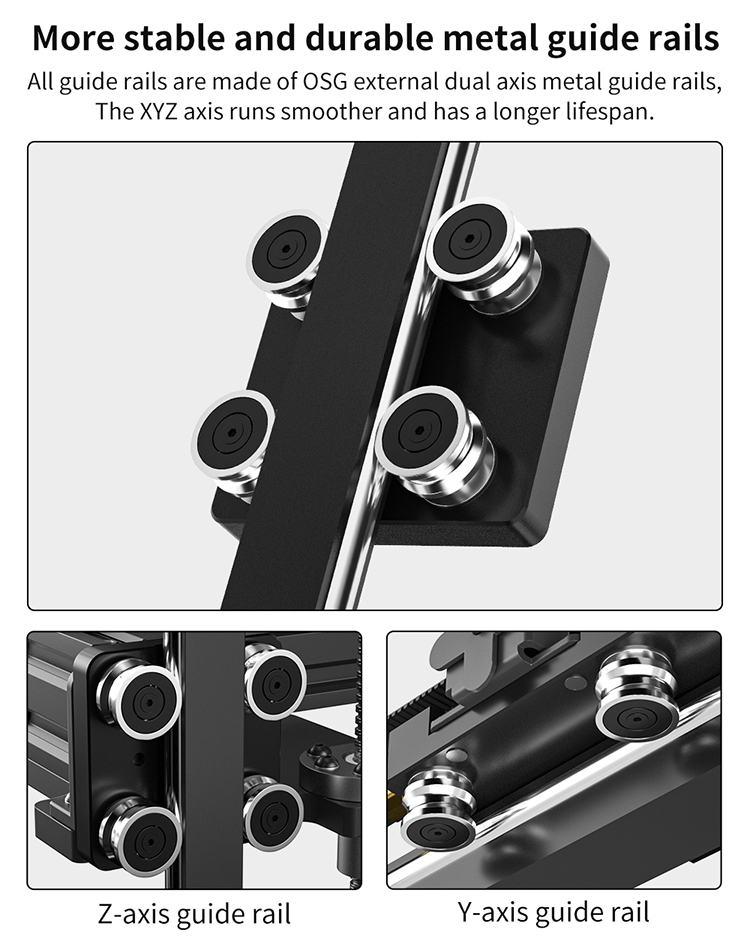 More stable and durable metal guide rails

All guide rails are made of OSG external dual axis metal guide rails, The XYZ axis runs smoother and has a longer lifespan.

Z-axis guide rail

Y-axis guide rail