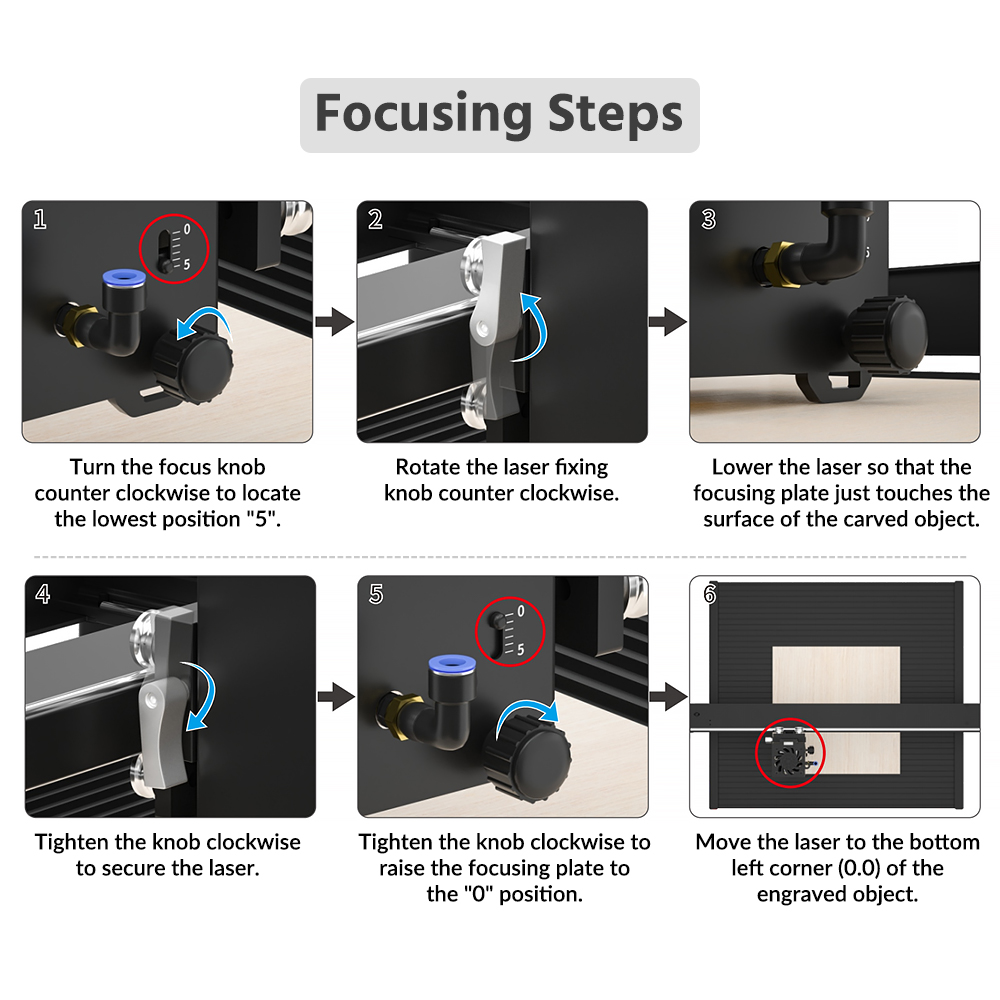 Focusing Steps

1

0

5

Turn the focus knob counter clockwise to locate the lowest position "5".

2

Rotate the laser fixing knob counter clockwise.

3

Lower the laser so that the focusing plate just touches the surface of the carved object.

4

Tighten the knob clockwise to secure the laser.

5

0

5

Tighten the knob clockwise to raise the focusing plate to the "0" position.

6

Move the laser to the bottom left corner (0.0) of the engraved object.