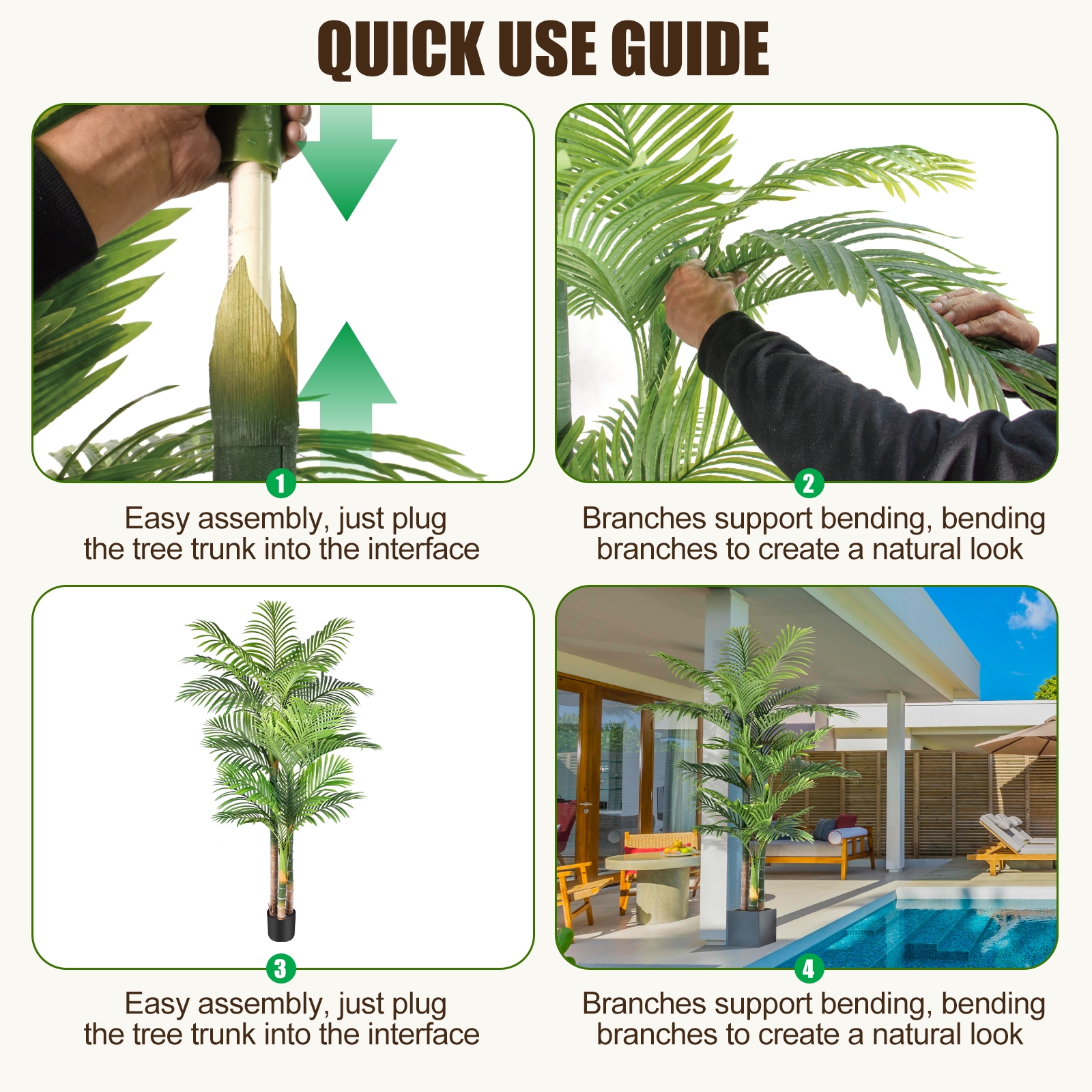 QUICK USE GUIDE

1

Easy assembly, just plug the tree trunk into the interface

2

Branches support bending, bending branches to create a natural look

3

Easy assembly, just plug the tree trunk into the interface

4

Branches support bending, bending branches to create a natural look