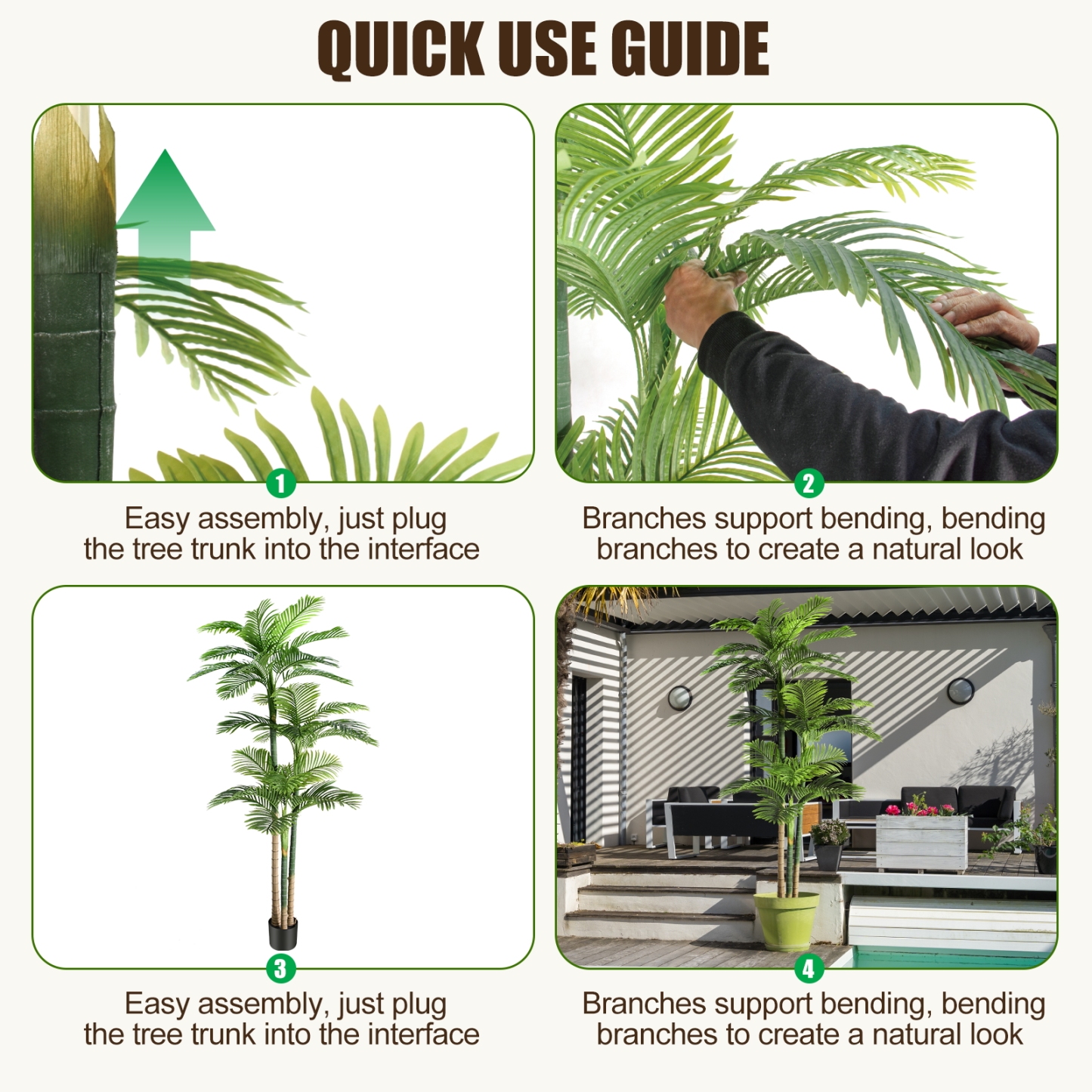 QUICK USE GUIDE

1

Easy assembly, just plug the tree trunk into the interface

2

Branches support bending, bending branches to create a natural look

3

Easy assembly, just plug the tree trunk into the interface

4

Branches support bending, bending branches to create a natural look