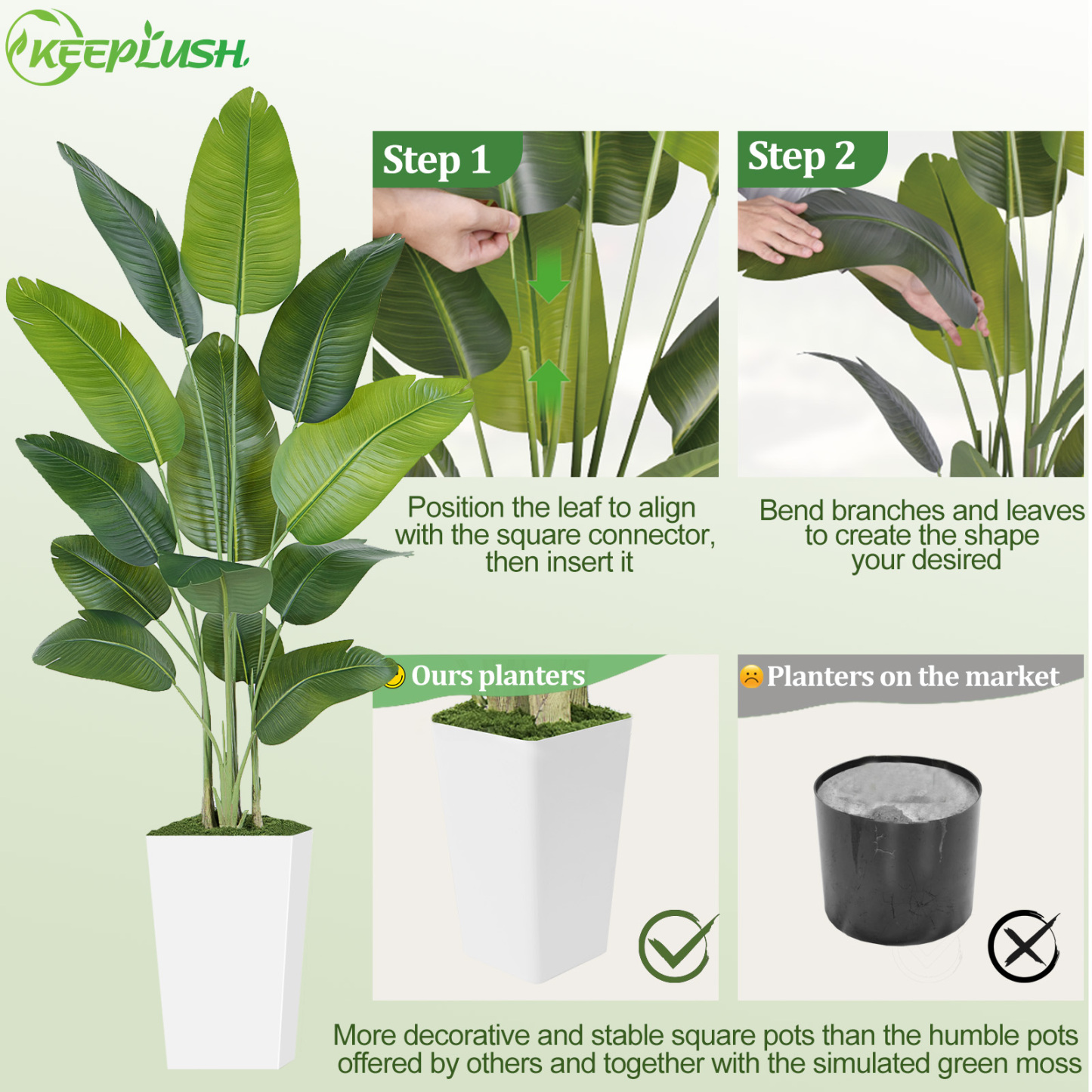 KEEPLUSH

Step 1

Position the leaf to align with the square connector, then insert it

Step 2

Bend branches and leaves to create the shape your desired

Ours planters

Planters on the market

More decorative and stable square pots than the humble pots offered by others and together with the simulated green moss