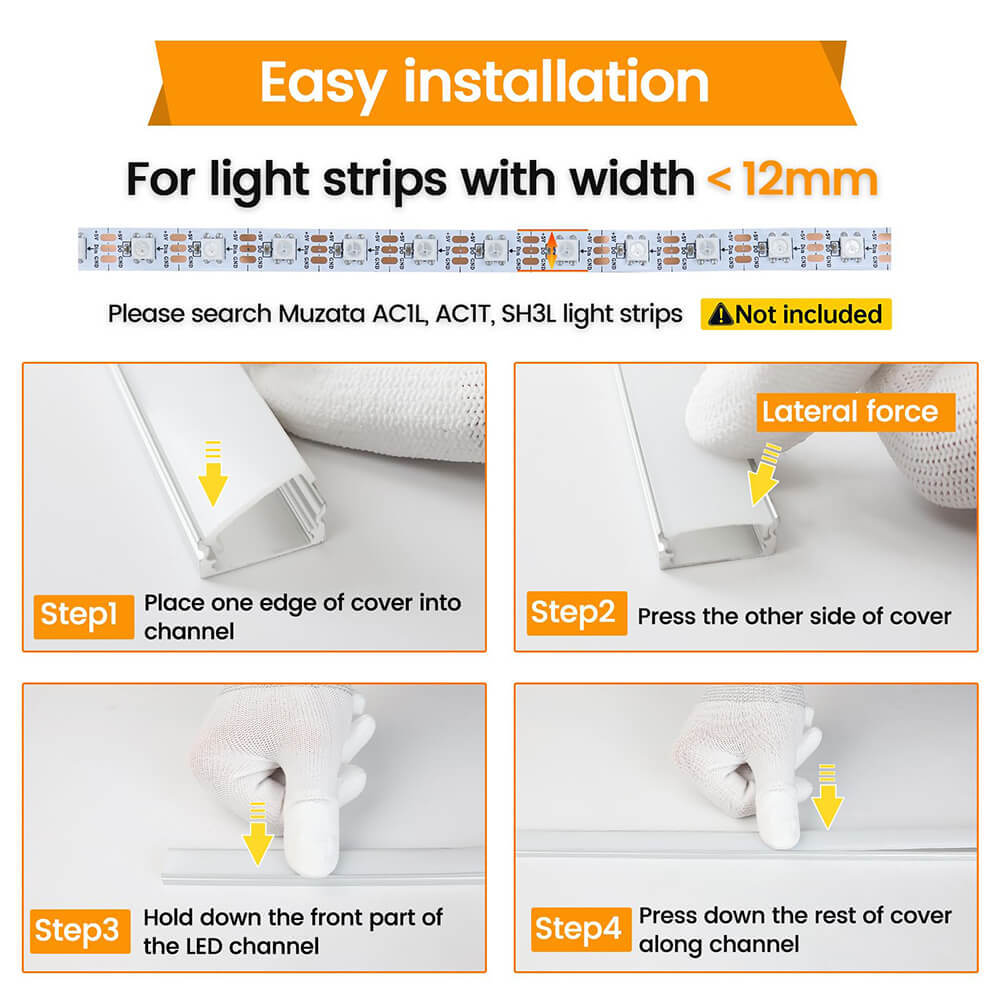 Easy installation

For light strips with width < 12mm

Please search Muzata AC1L, AC1T, SH3L light strips ⚠Not included

Step1 Place one edge of cover into channel

Lateral force

Step2 Press the other side of cover

Step3 Hold down the front part of the LED channel

Step4 Press down the rest of cover along channel