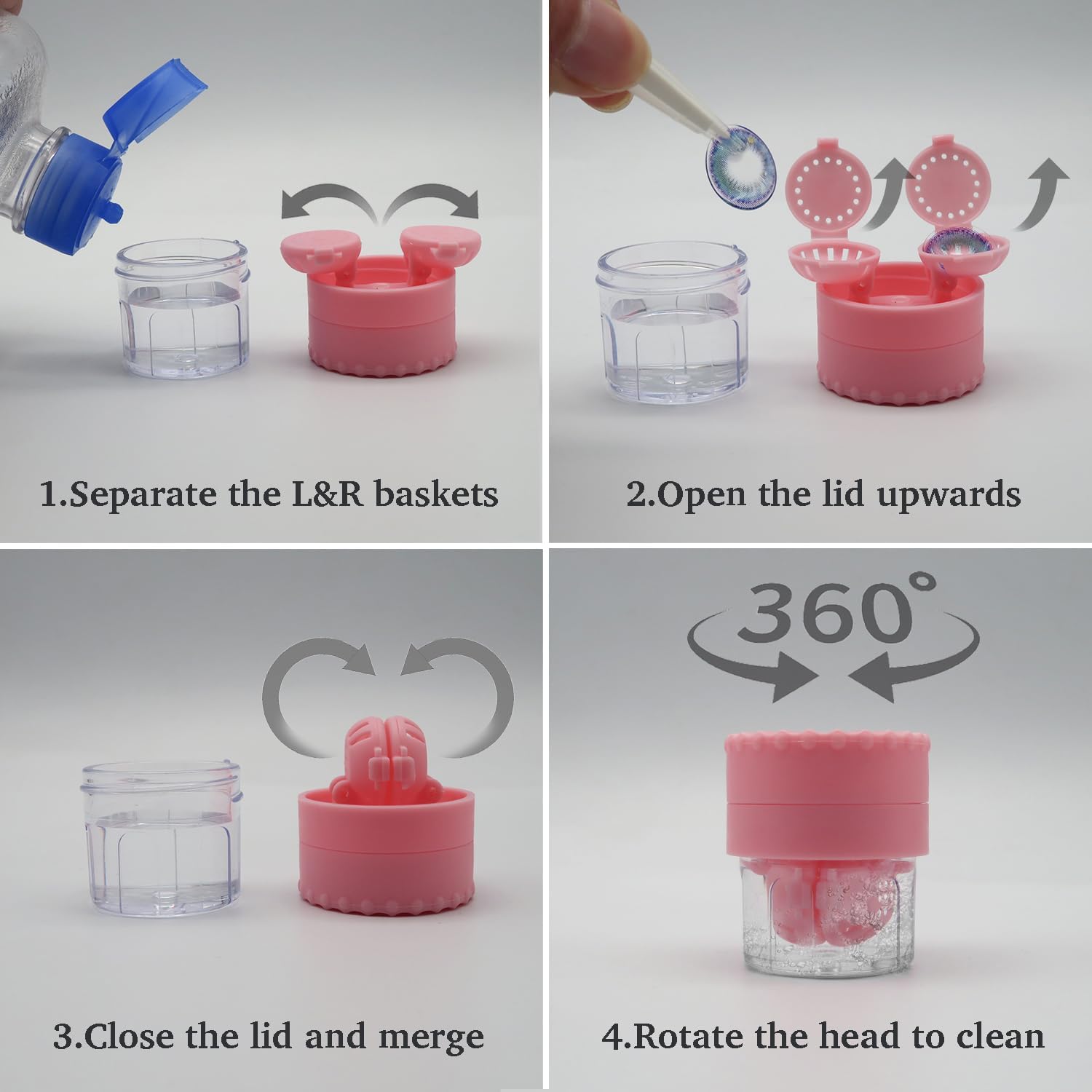 1.Separate the L&R baskets

2.Open the lid upwards

3.Close the lid and merge

360°

4.Rotate the head to clean