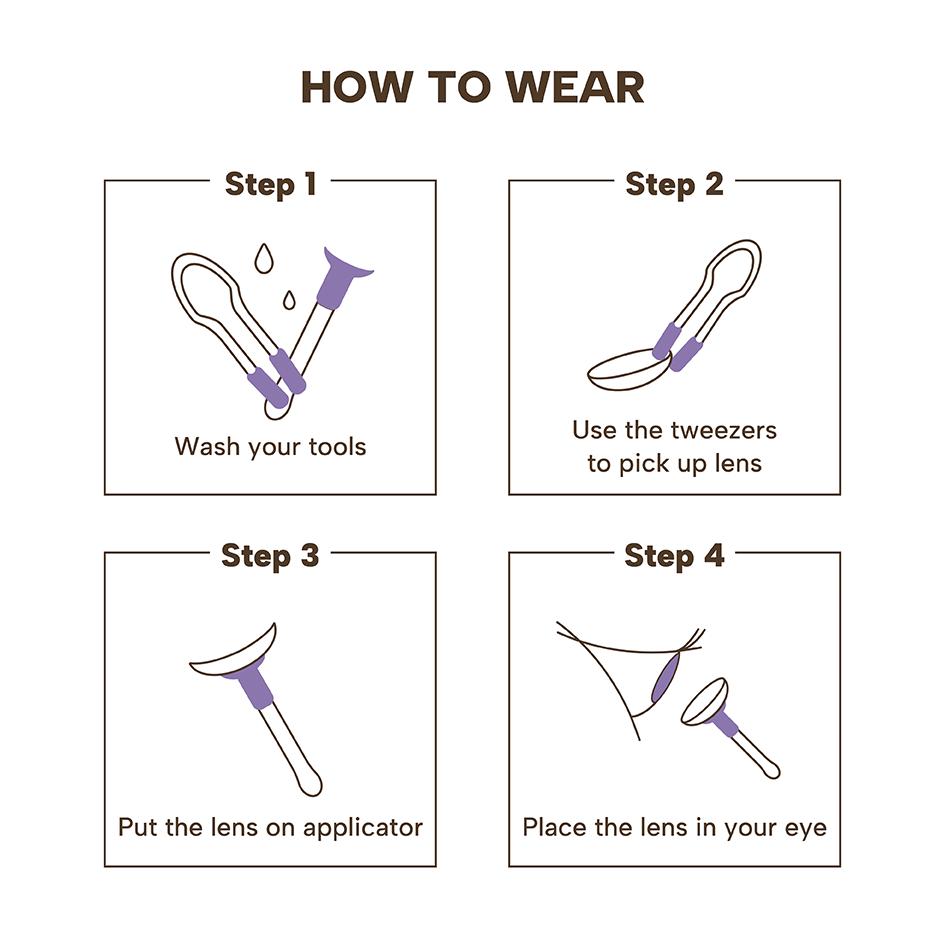 HOW TO WEAR

Step 1

Wash your tools

Step 2

Use the tweezers to pick up lens

Step 3

Put the lens on applicator

Step 4

Place the lens in your eye