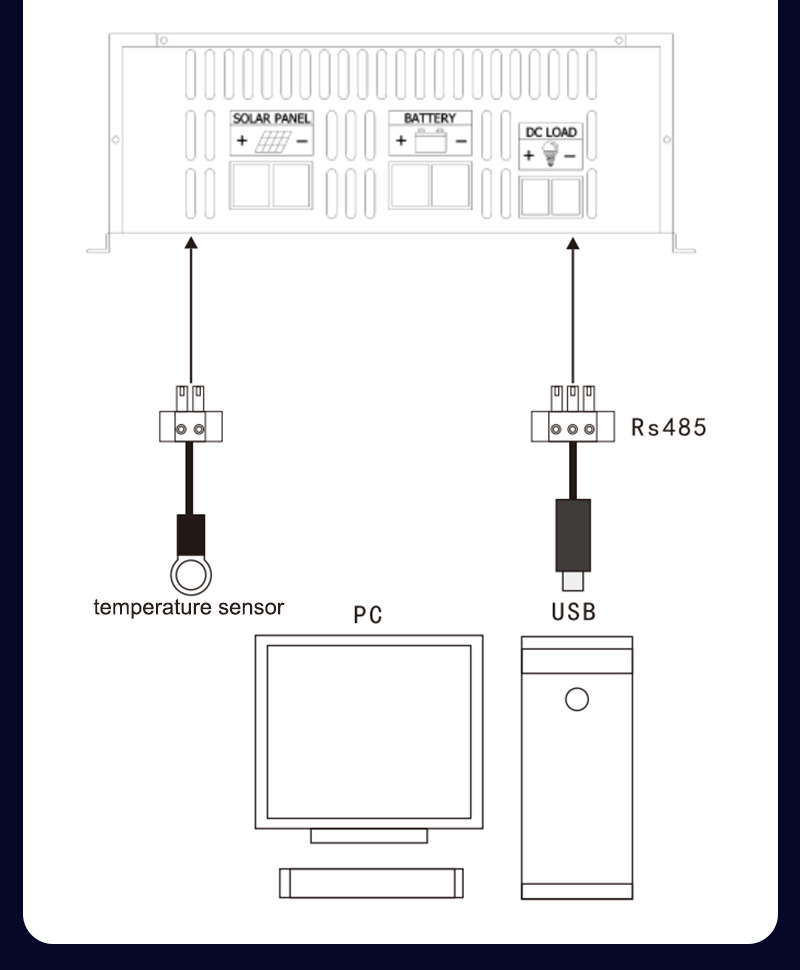 SOLAR PANEL
+ −
BATTERY
+ −
DC LOAD
+ −
Rs485
temperature sensor
PC
USB