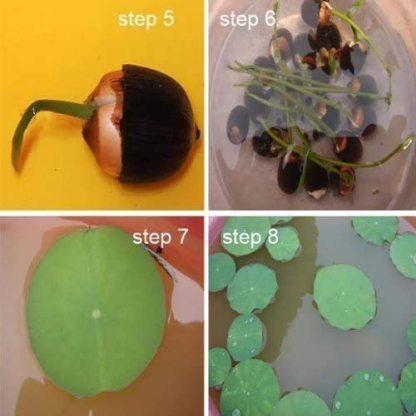 step 5

step 6

step 7

step 8