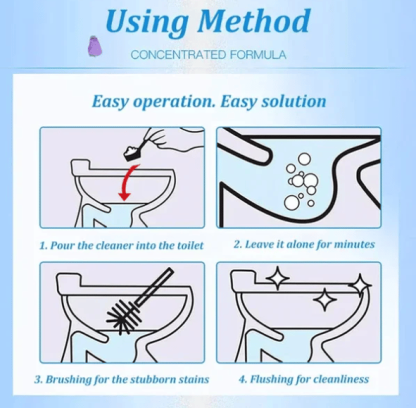 Using Method

CONCENTRATED FORMULA

Easy operation. Easy solution

1. Pour the cleaner into the toilet

2. Leave it alone for minutes

3. Brushing for the stubborn stains

4. Flushing for cleanliness