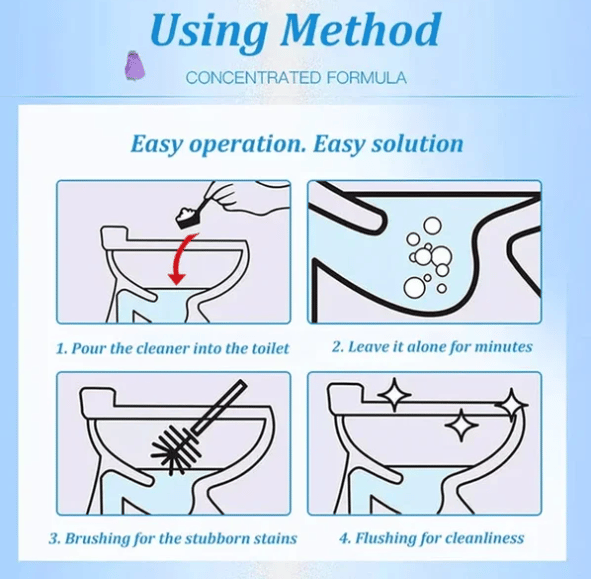 Using Method

CONCENTRATED FORMULA

Easy operation. Easy solution

1. Pour the cleaner into the toilet

2. Leave it alone for minutes

3. Brushing for the stubborn stains

4. Flushing for cleanliness