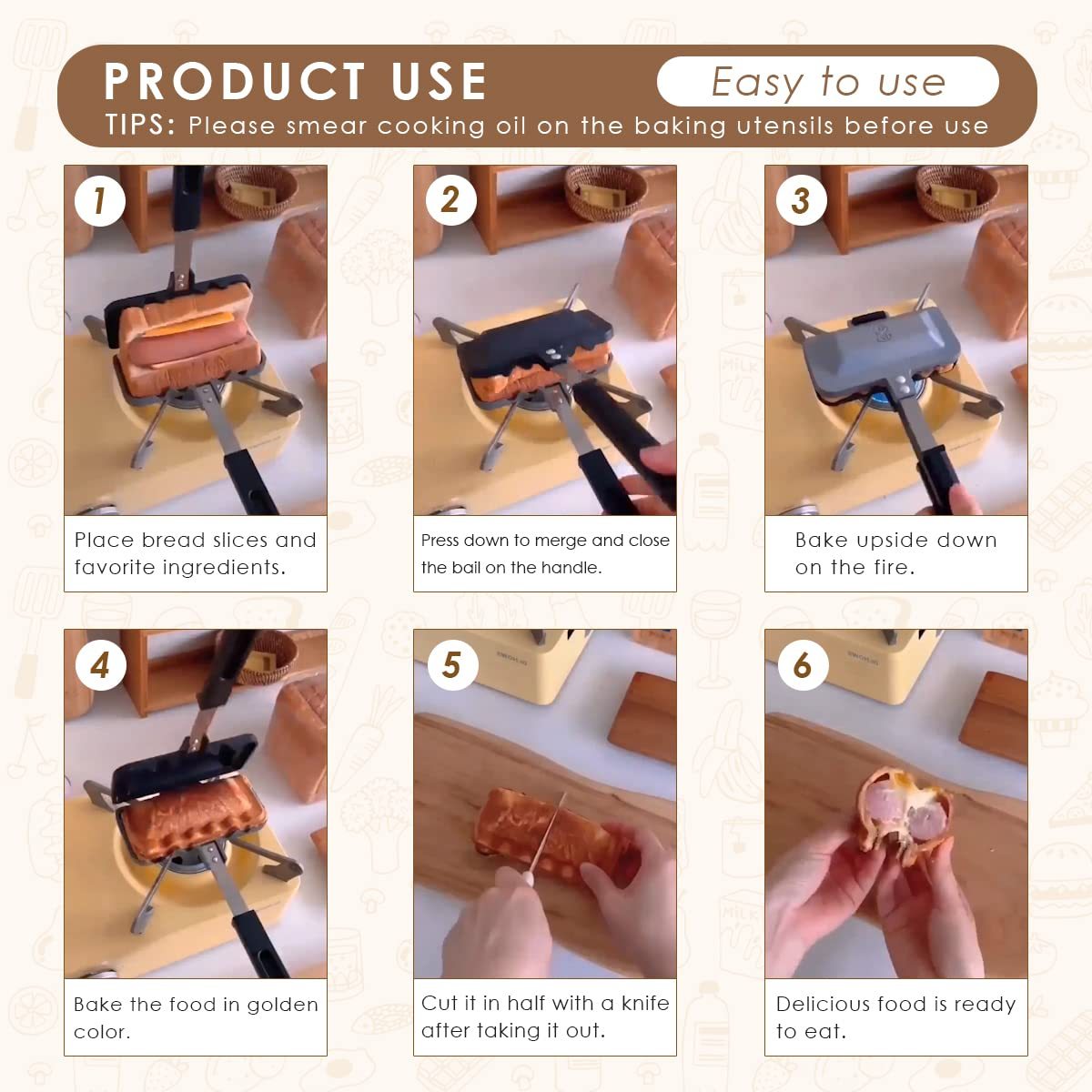 PRODUCT USE

Easy to use

TIPS: Please smear cooking oil on the baking utensils before use

1

Place bread slices and favorite ingredients.

2

Press down to merge and close the bail on the handle.

3

Bake upside down on the fire.

4

Bake the food in golden color.

5

Cut it in half with a knife after taking it out.

6

Delicious food is ready to eat.