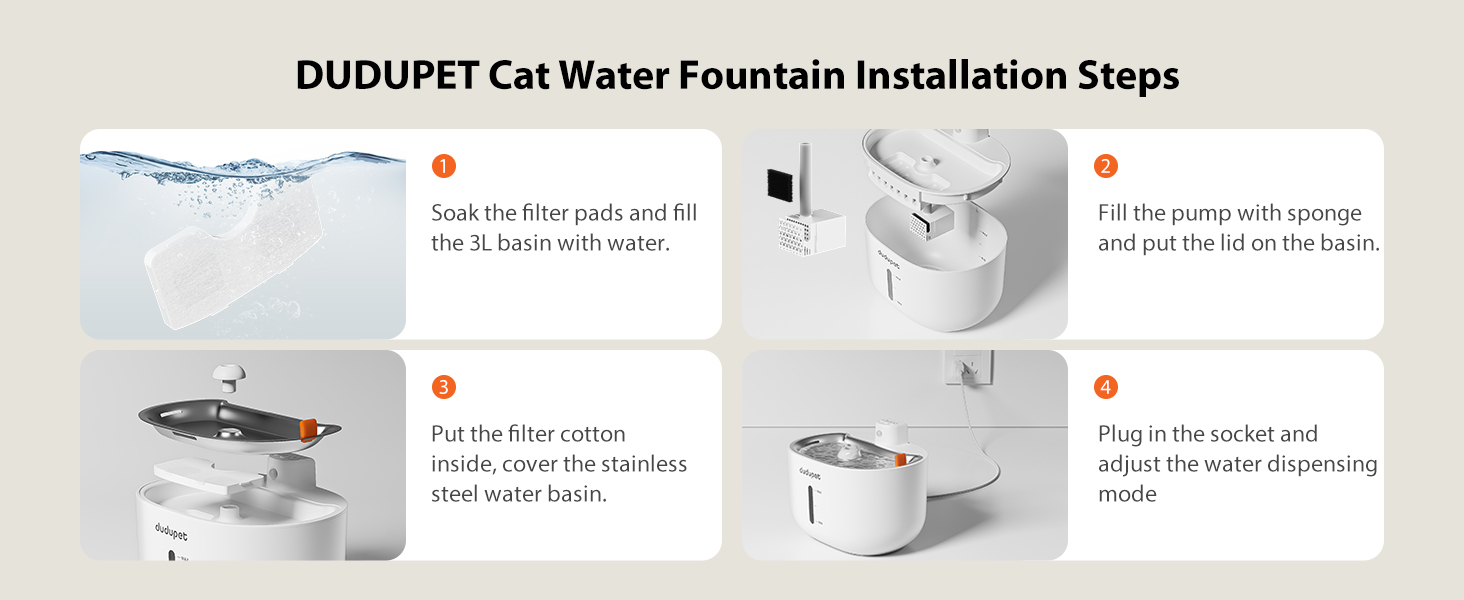 DUDUPET Cat Water Fountain Installation Steps

1
Soak the filter pads and fill the 3L basin with water.

dudupet

2
Fill the pump with sponge and put the lid on the basin.

dudupet

3
Put the filter cotton inside, cover the stainless steel water basin.

dudupet

4
Plug in the socket and adjust the water dispensing mode