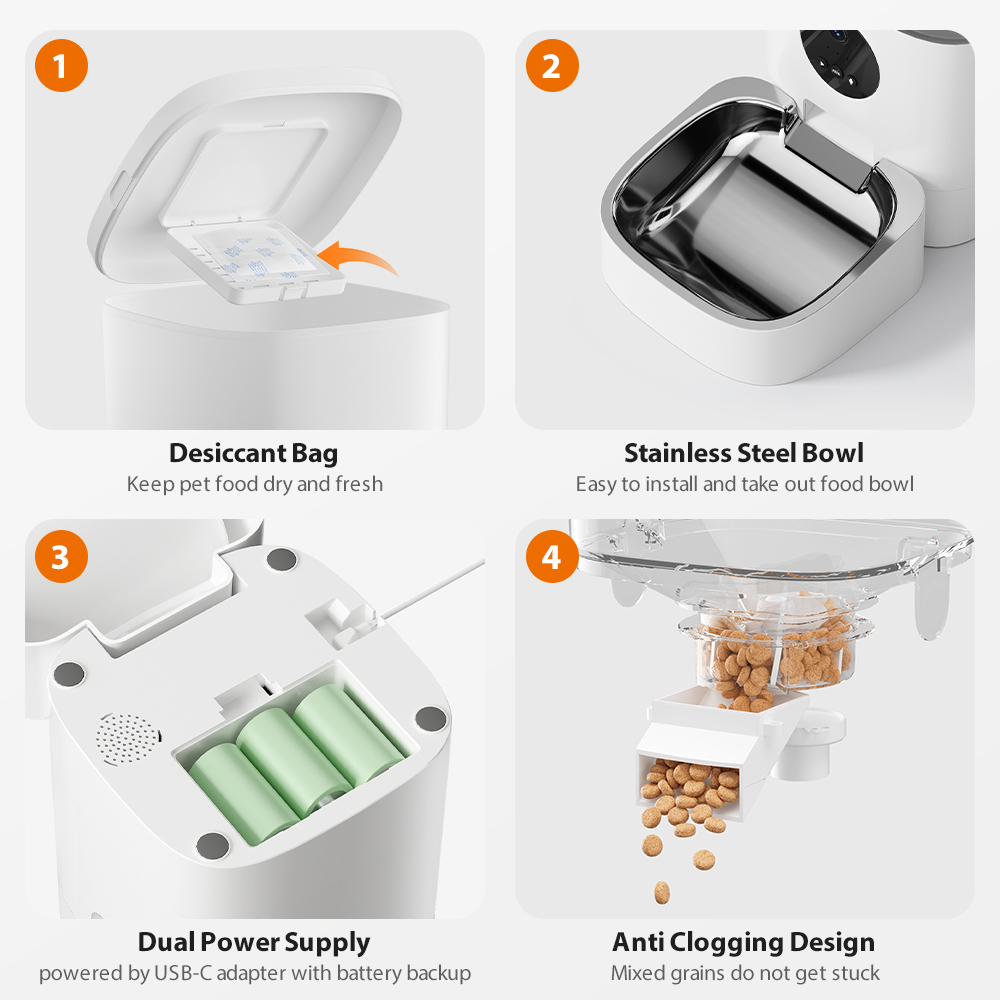 1

Desiccant Bag
Keep pet food dry and fresh

2

Stainless Steel Bowl
Easy to install and take out food bowl

3

Dual Power Supply
powered by USB-C adapter with battery backup

4

Anti Clogging Design
Mixed grains do not get stuck