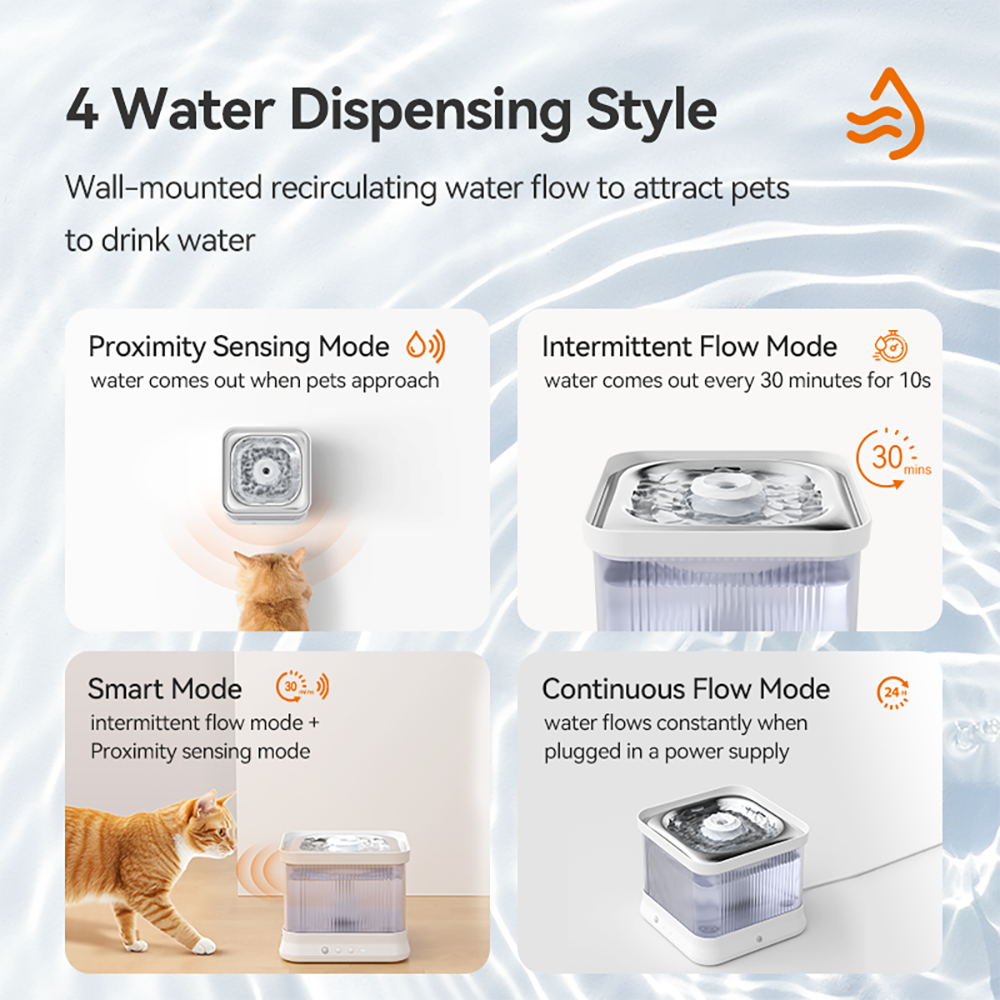 4 Water Dispensing Style

Wall-mounted recirculating water flow to attract pets to drink water

Proximity Sensing Mode
water comes out when pets approach

Intermittent Flow Mode
water comes out every 30 minutes for 10s

30 mins

Smart Mode
30 mins
intermittent flow mode + Proximity sensing mode

Continuous Flow Mode
24H
water flows constantly when plugged in a power supply