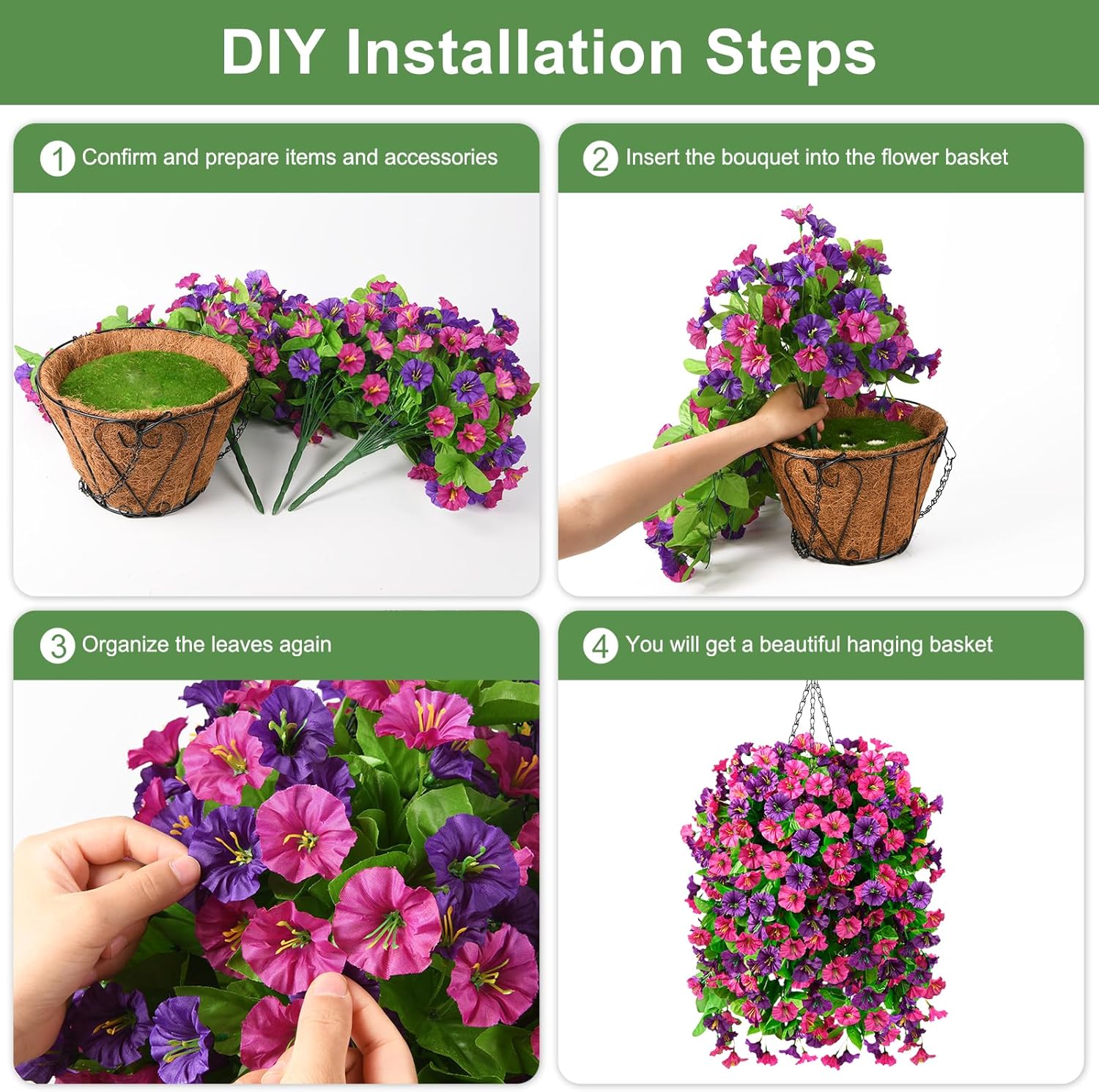 DIY Installation Steps

1 Confirm and prepare items and accessories

2 Insert the bouquet into the flower basket

3 Organize the leaves again

4 You will get a beautiful hanging basket