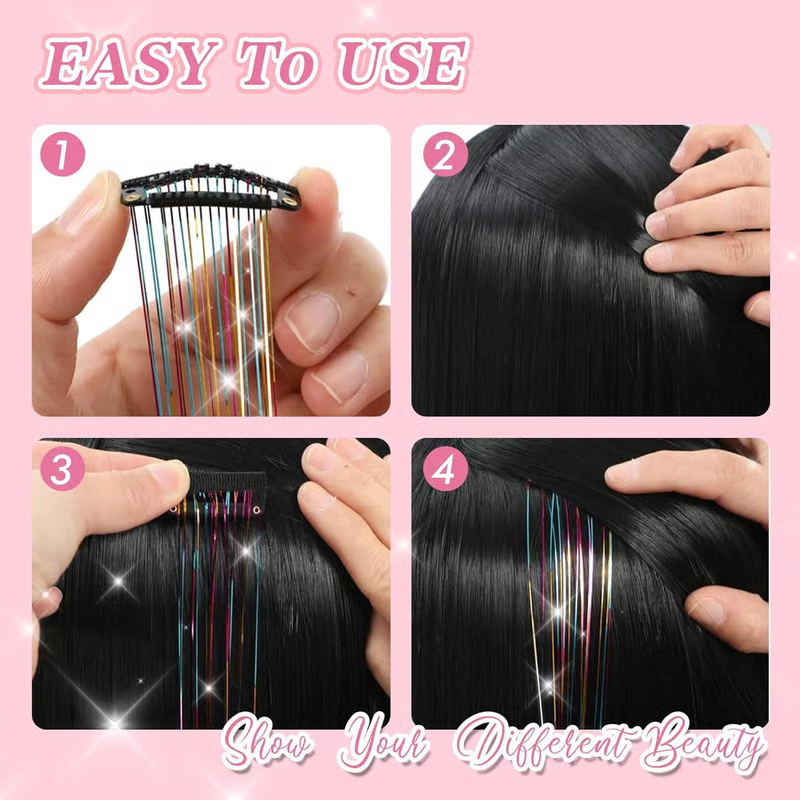 EASY To USE

1

2

3

4

Show Your Different Beauty