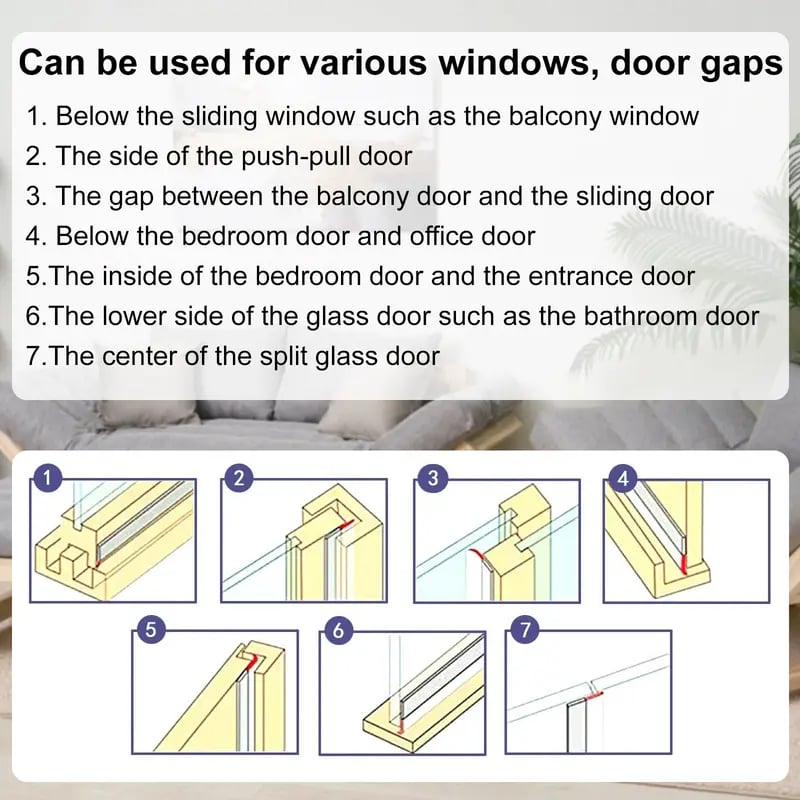 Can be used for various windows, door gaps

1. Below the sliding window such as the balcony window
2. The side of the push-pull door
3. The gap between the balcony door and the sliding door
4. Below the bedroom door and office door
5.The inside of the bedroom door and the entrance door
6.The lower side of the glass door such as the bathroom door
7.The center of the split glass door

1

2

3

4

5

6

7