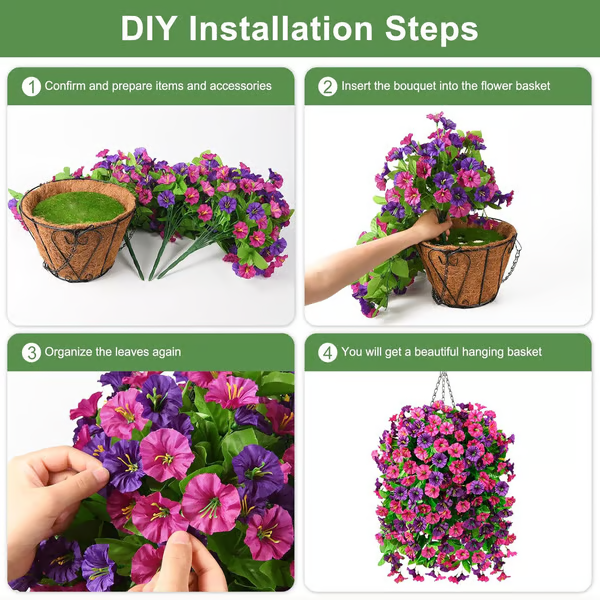 DIY Installation Steps

1 Confirm and prepare items and accessories

2 Insert the bouquet into the flower basket

3 Organize the leaves again

4 You will get a beautiful hanging basket