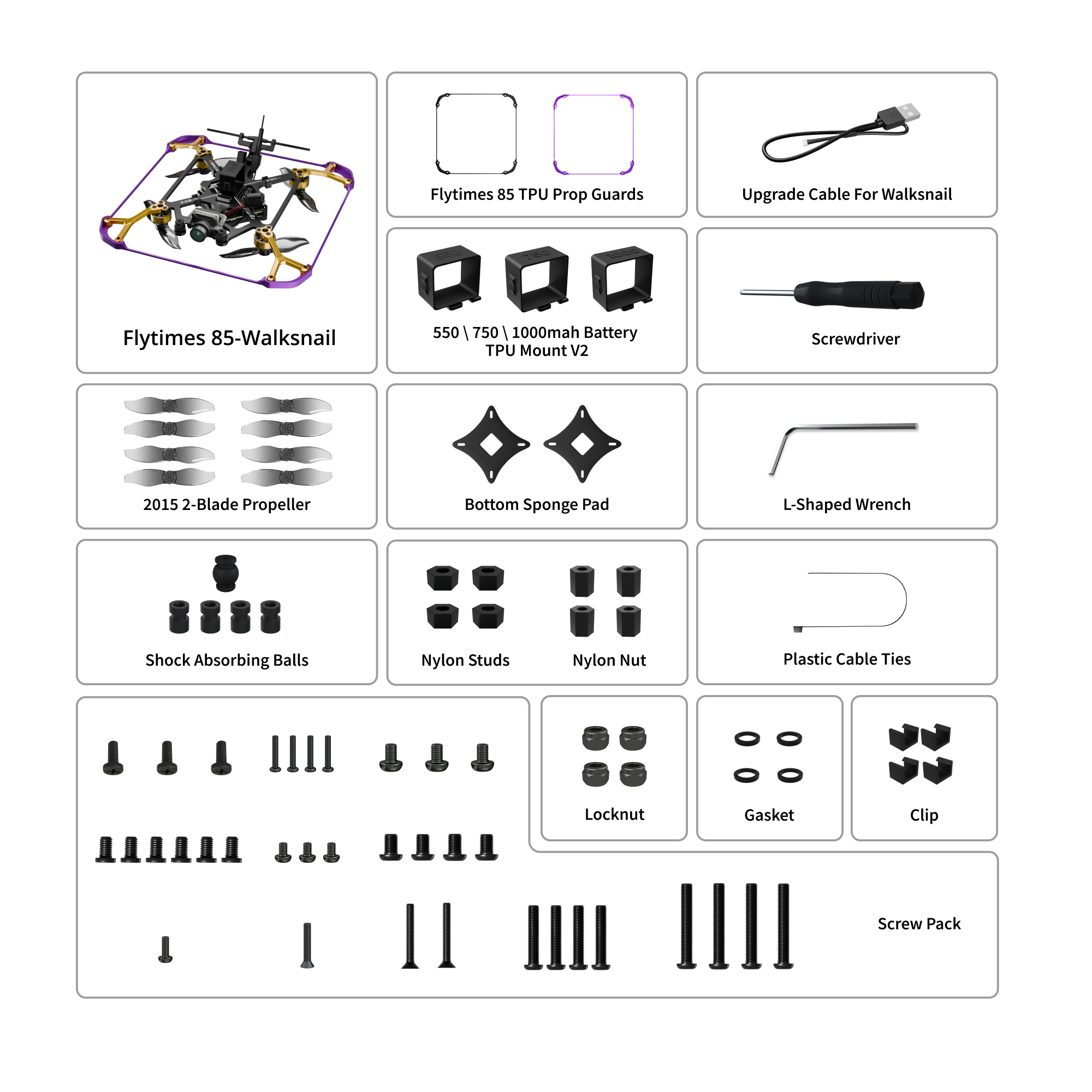 Flytimes 85-Walksnail

Flytimes 85 TPU Prop Guards

Upgrade Cable For Walksnail

550 \ 750 \ 1000mah Battery TPU Mount V2

Screwdriver

2015 2-Blade Propeller

Bottom Sponge Pad

L-Shaped Wrench

Shock Absorbing Balls

Nylon Studs

Nylon Nut

Plastic Cable Ties

Locknut

Gasket

Clip

Screw Pack