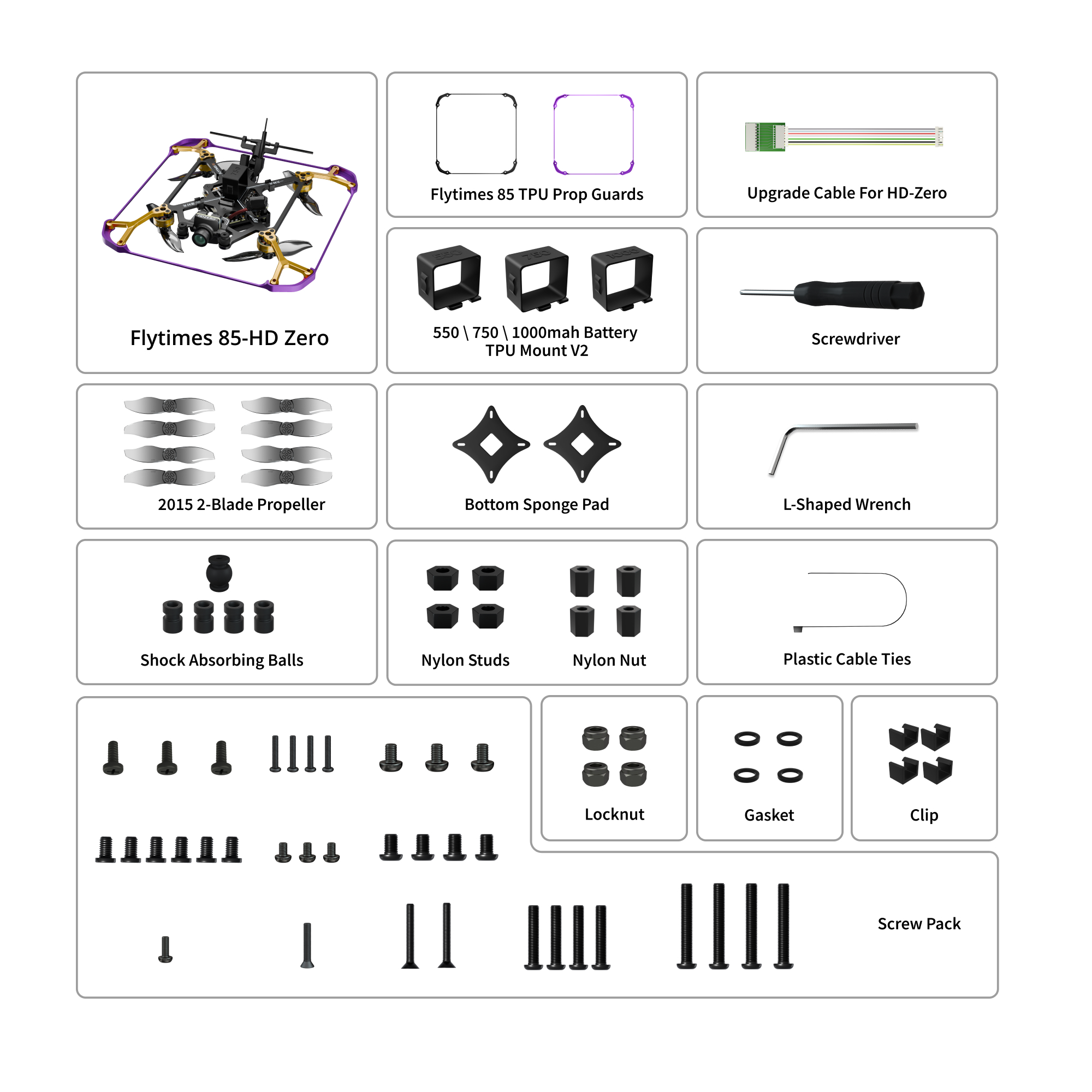 Flytimes 85-HD Zero

Flytimes 85 TPU Prop Guards

Upgrade Cable For HD-Zero

550 \ 750 \ 1000mah Battery TPU Mount V2

Screwdriver

2015 2-Blade Propeller

Bottom Sponge Pad

L-Shaped Wrench

Shock Absorbing Balls

Nylon Studs

Nylon Nut

Plastic Cable Ties

Locknut

Gasket

Clip

Screw Pack