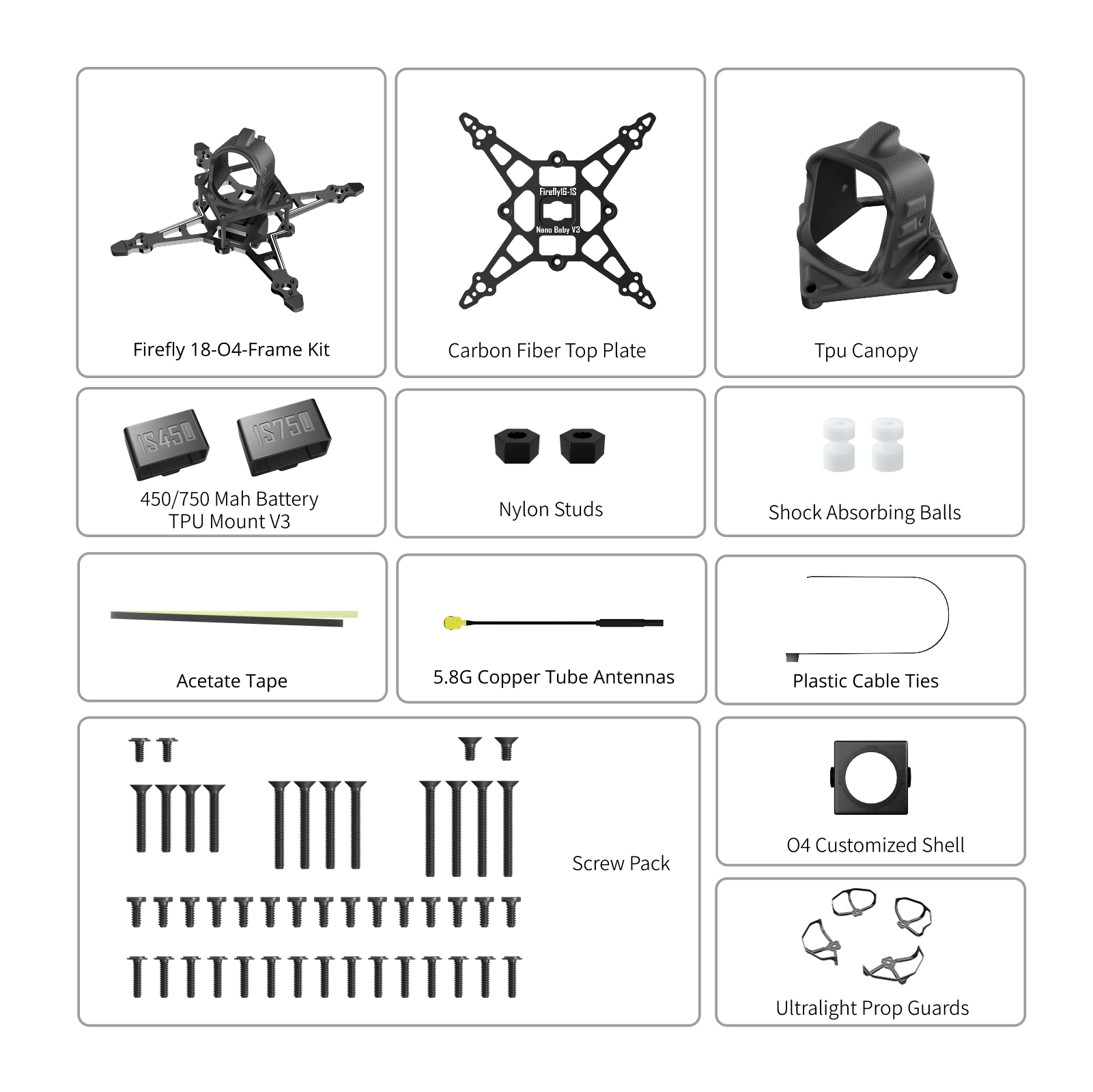 Firefly 18-O4-Frame Kit

Firefly1G-1S
Nano Baby V3

Carbon Fiber Top Plate

Tpu Canopy

1S450 1S750

450/750 Mah Battery TPU Mount V3

Nylon Studs

Shock Absorbing Balls

Acetate Tape

5.8G Copper Tube Antennas

Plastic Cable Ties

Screw Pack

O4 Customized Shell

Ultralight Prop Guards