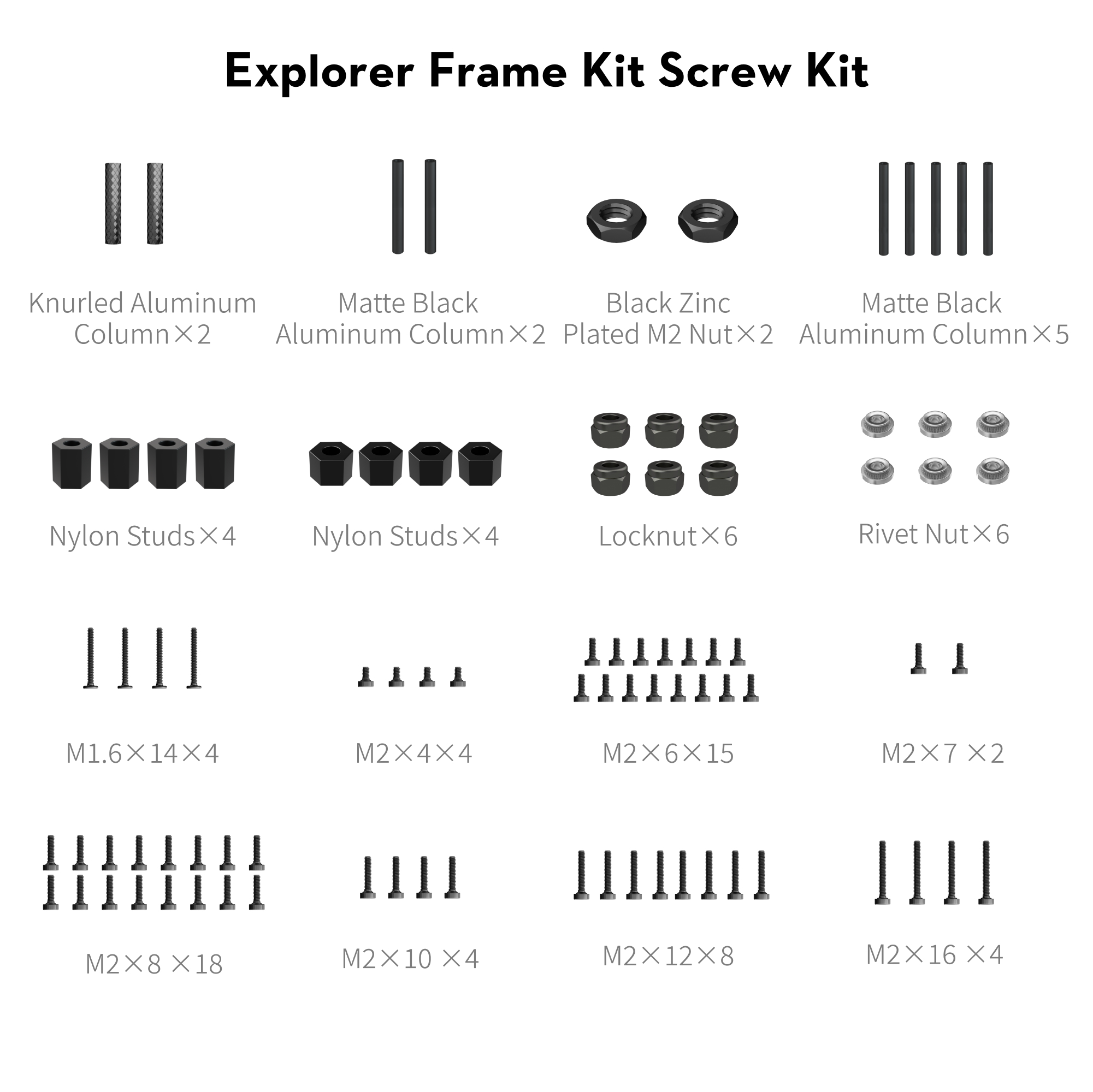 Explorer Frame Kit Screw Kit

Knurled Aluminum Column×2

Matte Black Aluminum Column×2

Black Zinc Plated M2 Nut×2

Matte Black Aluminum Column×5

Nylon Studs×4

Nylon Studs×4

Locknut×6

Rivet Nut×6

M1.6×14×4

M2×4×4

M2×6×15

M2×7 ×2

M2×8 ×18

M2×10 ×4

M2×12×8

M2×16 ×4