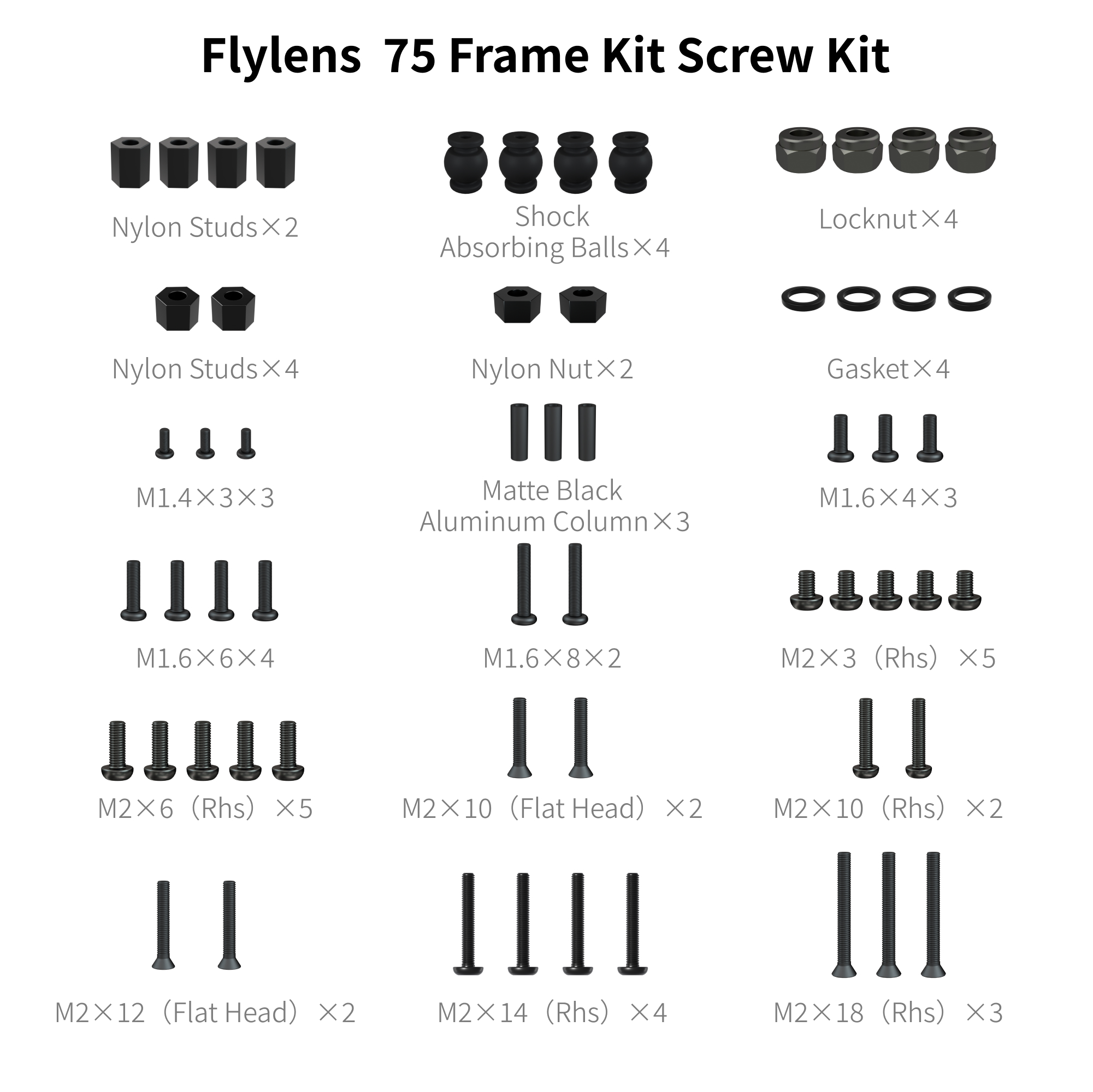 Flylens 75 Frame Kit Screw Kit

Nylon Studs×2

Shock Absorbing Balls×4

Locknut×4

Nylon Studs×4

Nylon Nut×2

Gasket×4

M1.4×3×3

Matte Black Aluminum Column×3

M1.6×4×3

M1.6×6×4

M1.6×8×2

M2×3（Rhs）×5

M2×6（Rhs）×5

M2×10（Flat Head）×2

M2×10（Rhs）×2

M2×12（Flat Head）×2

M2×14（Rhs）×4

M2×18（Rhs）×3