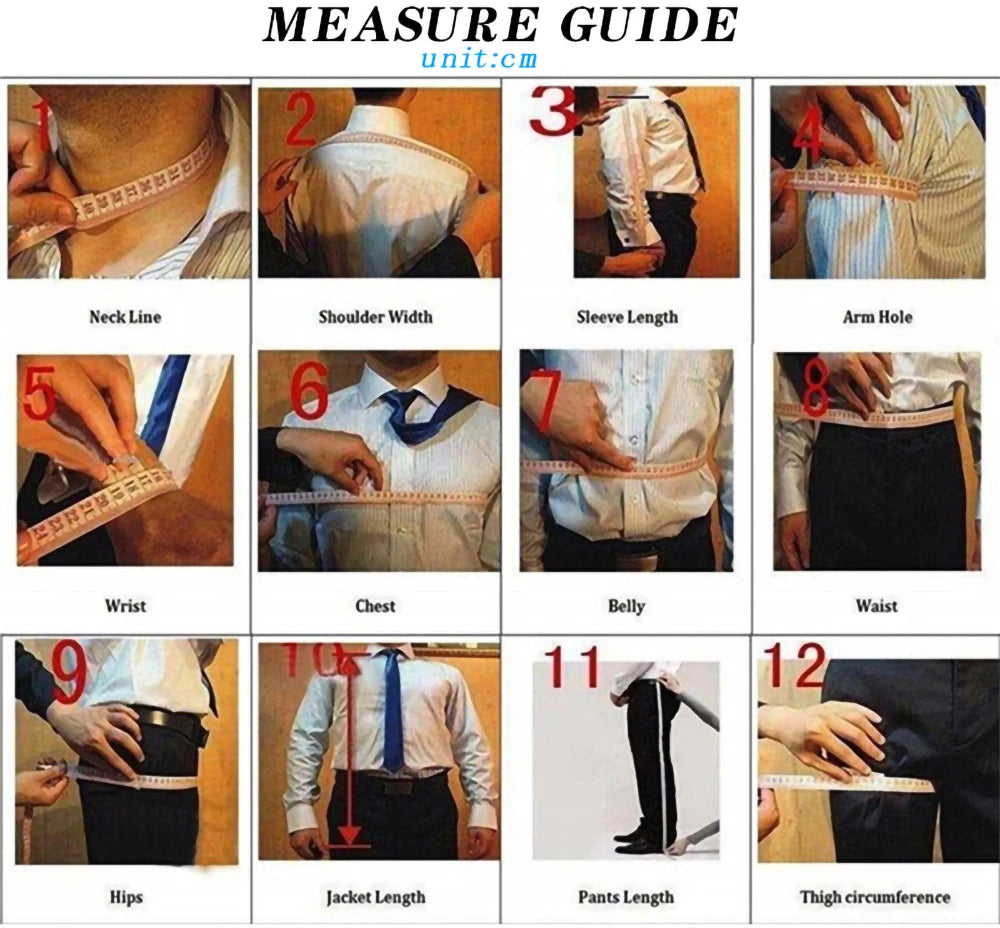 MEASURE GUIDE
unit:cm

1
Neck Line

2
Shoulder Width

3
Sleeve Length

4
Arm Hole

5
Wrist

6
Chest

7
Belly

8
Waist

9
Hips

10
Jacket Length

11
Pants Length

12
Thigh circumference