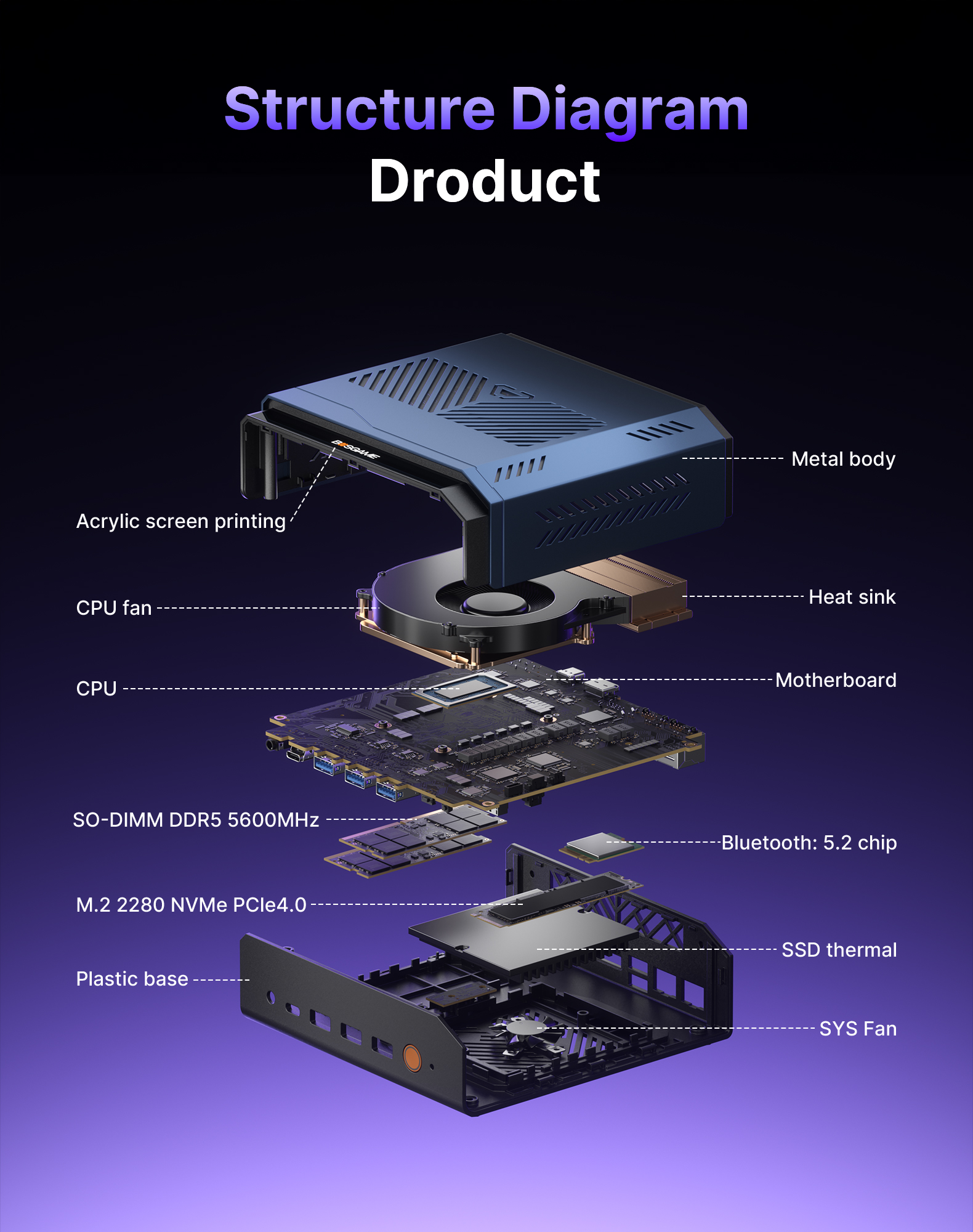 Structure Diagram
Droduct

BOSGAME

Metal body

Acrylic screen printing

CPU fan

Heat sink

CPU

Motherboard

SO-DIMM DDR5 5600MHz

Bluetooth: 5.2 chip

M.2 2280 NVMe PCIe4.0

SSD thermal

Plastic base

SYS Fan